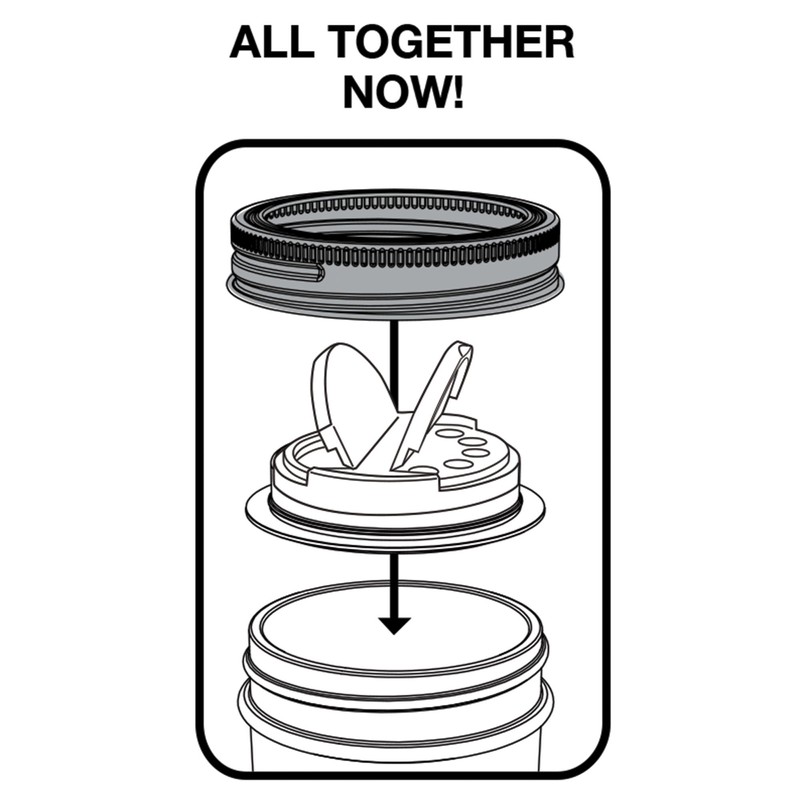 ALL TOGETHER NOW!