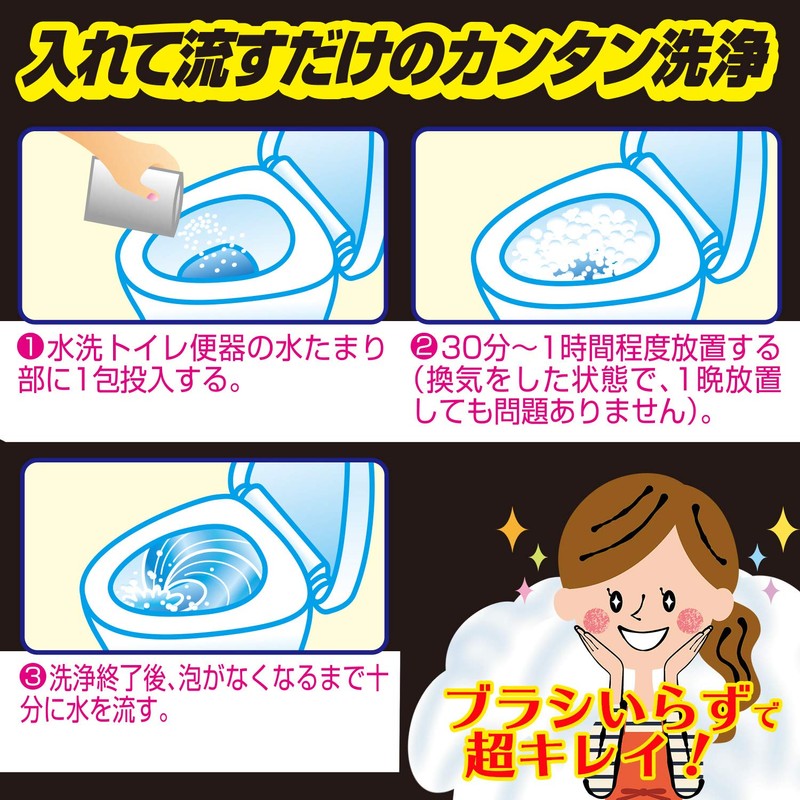 入れて流すだけのカンタン洗浄

❶水洗トイレ便器の水たまり部に1包投入する。

❷30分～1時間程度放置する(換気をした状態で、1晩放置しても問題ありません)。

❸洗浄終了後、泡がなくなるまで十分に水を流す。

ブラシいらずで超キレイ!