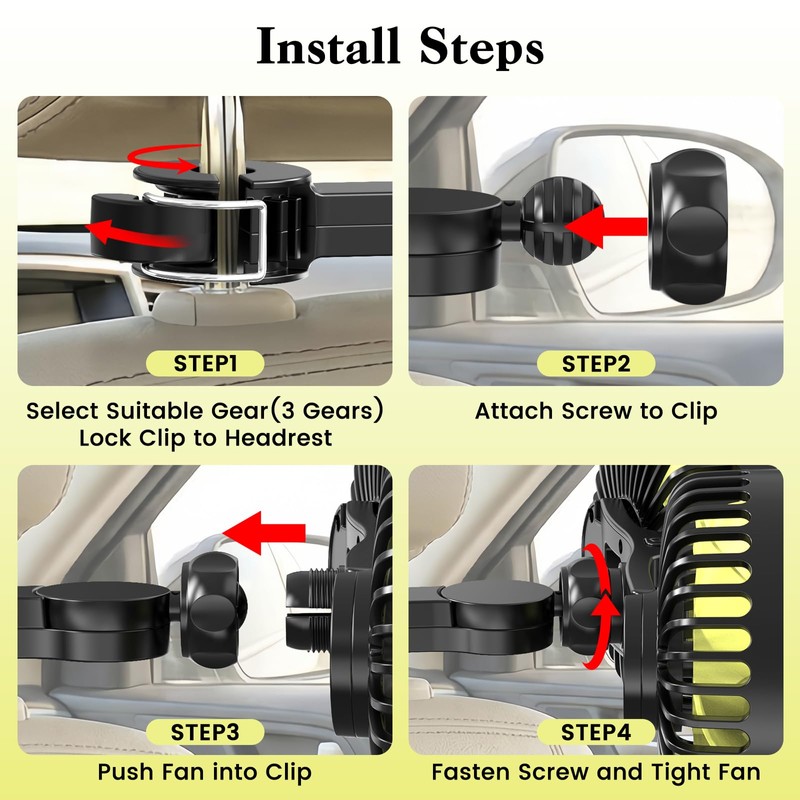 Install Steps

STEP1

Select Suitable Gear(3 Gears)
Lock Clip to Headrest

STEP2

Attach Screw to Clip

STEP3

Push Fan into Clip

STEP4

Fasten Screw and Tight Fan