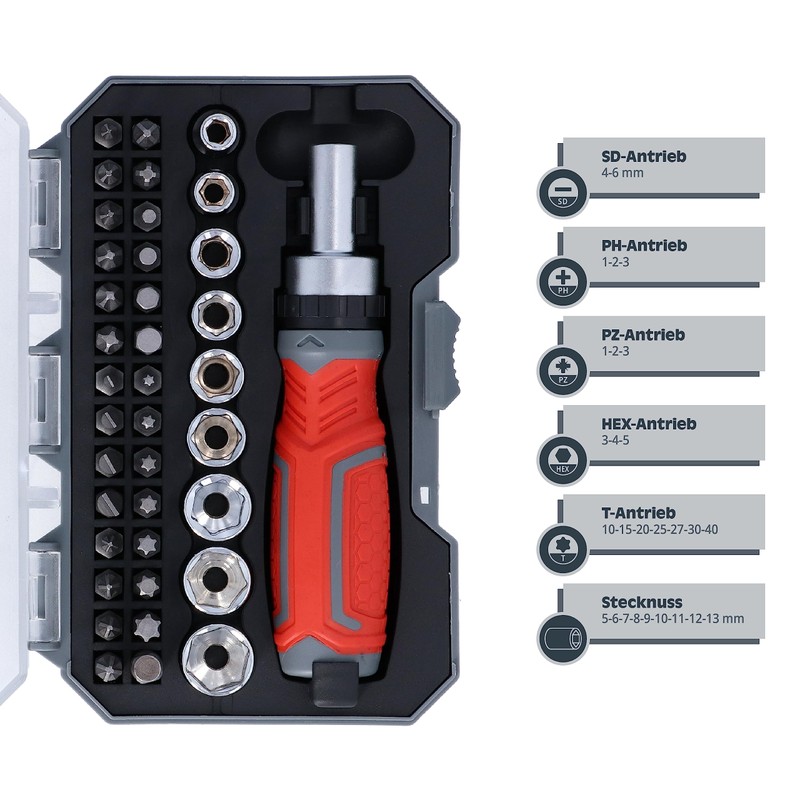 SD
SD-Antrieb
4-6 mm

PH
PH-Antrieb
1-2-3

PZ
PZ-Antrieb
1-2-3

HEX
HEX-Antrieb
3-4-5

T
T-Antrieb
10-15-20-25-27-30-40

Stecknuss
5-6-7-8-9-10-11-12-13 mm