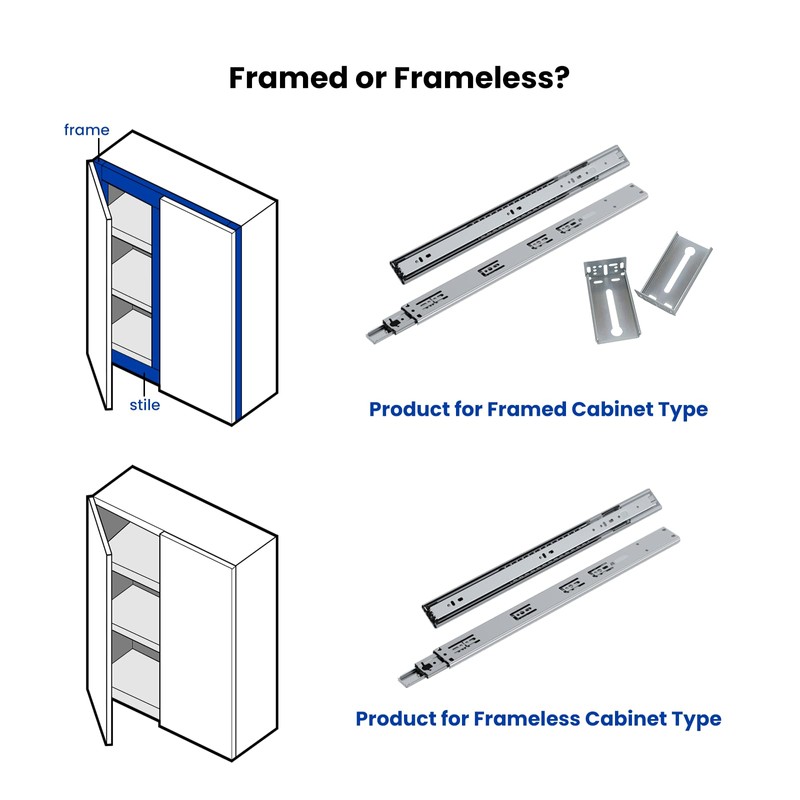 Framed or Frameless?

frame

stile

Product for Framed Cabinet Type

Product for Frameless Cabinet Type