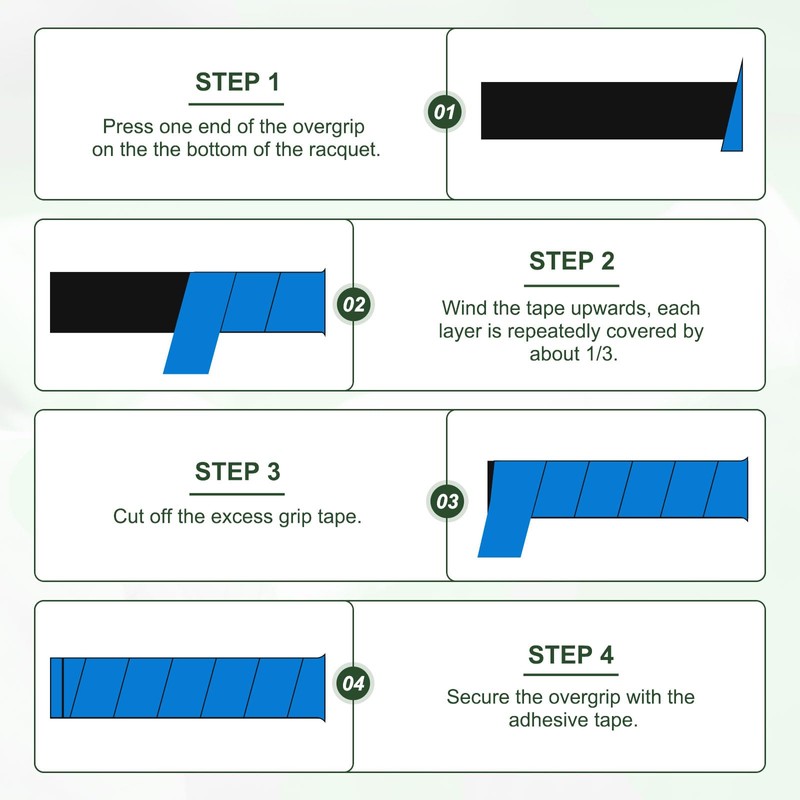 STEP 1

Press one end of the overgrip on the the bottom of the racquet.

01

02

STEP 2

Wind the tape upwards, each layer is repeatedly covered by about 1/3.

STEP 3

Cut off the excess grip tape.

03

04

STEP 4

Secure the overgrip with the adhesive tape.