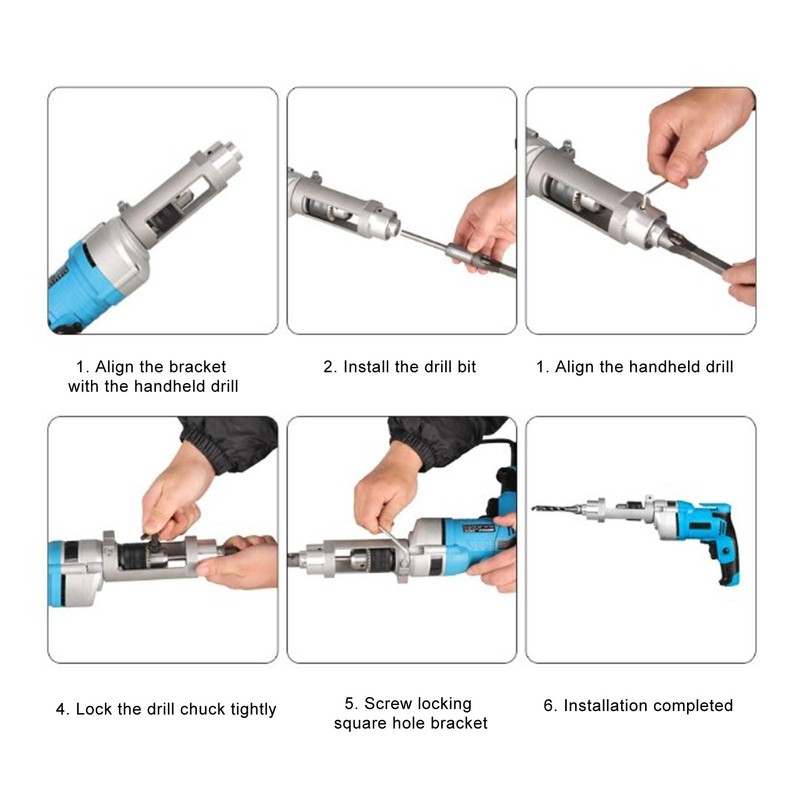 1. Align the bracket with the handheld drill

2. Install the drill bit

1. Align the handheld drill

4. Lock the drill chuck tightly

5. Screw locking square hole bracket

6. Installation completed