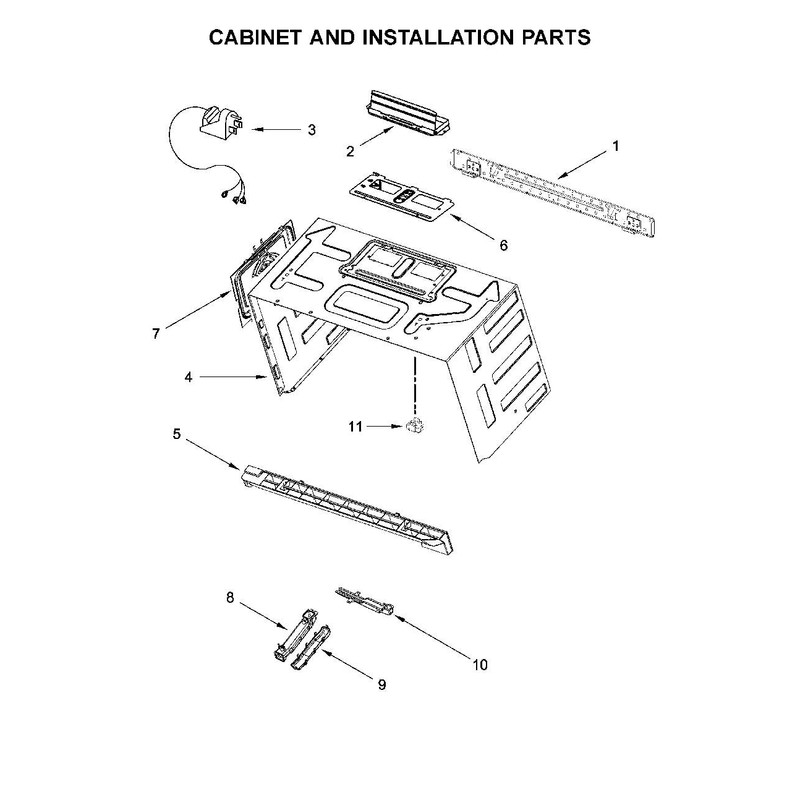 CABINET AND INSTALLATION PARTS

3

2

1

6

7

4

11

5

8

10

9