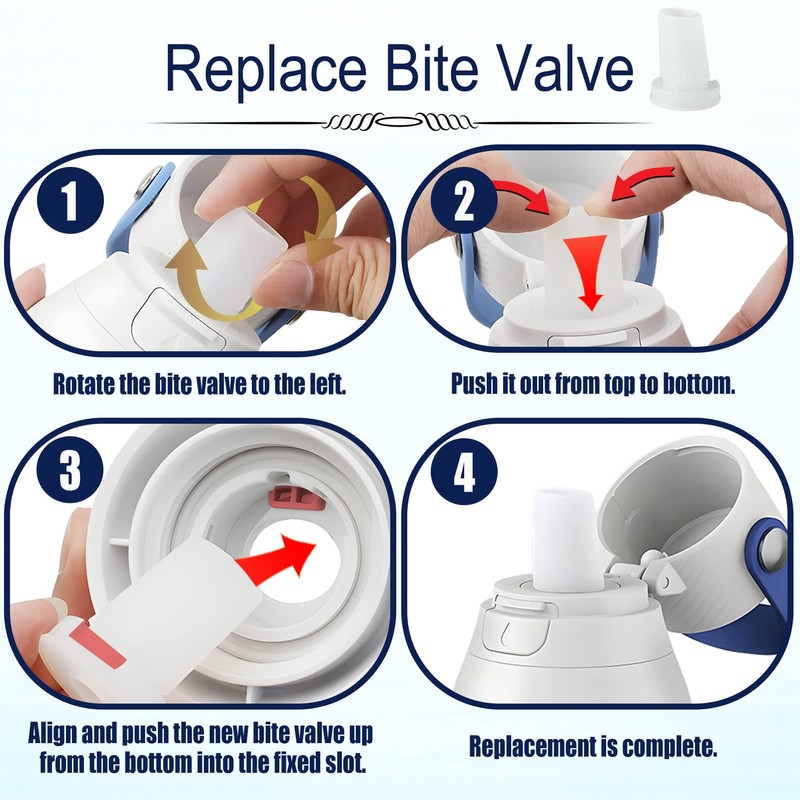 Replace Bite Valve

1

Rotate the bite valve to the left.

2

Push it out from top to bottom.

3

Align and push the new bite valve up from the bottom into the fixed slot.

4

Replacement is complete.