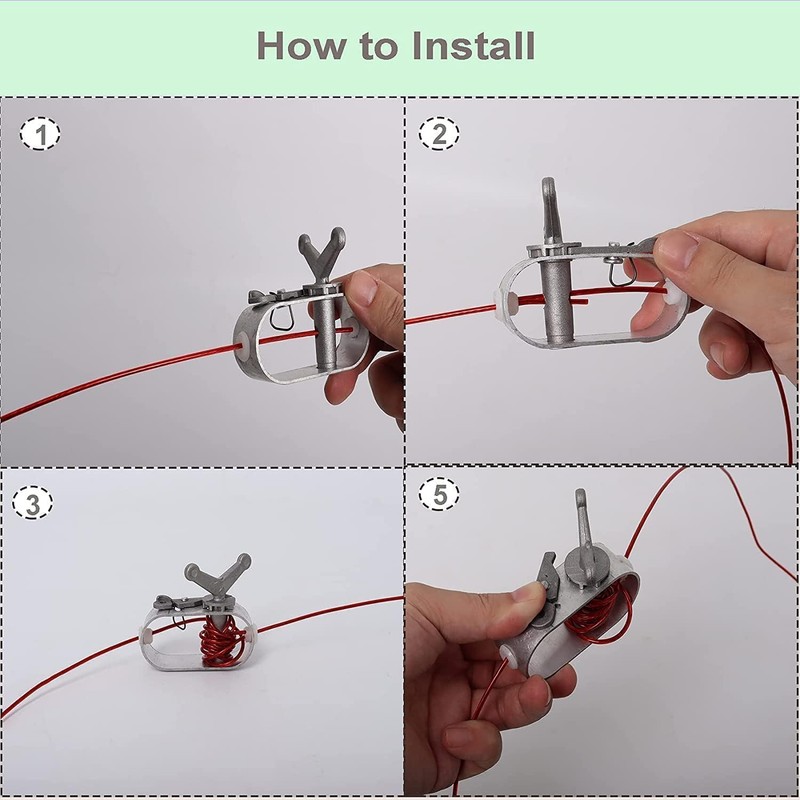 How to Install

1

2

3

5