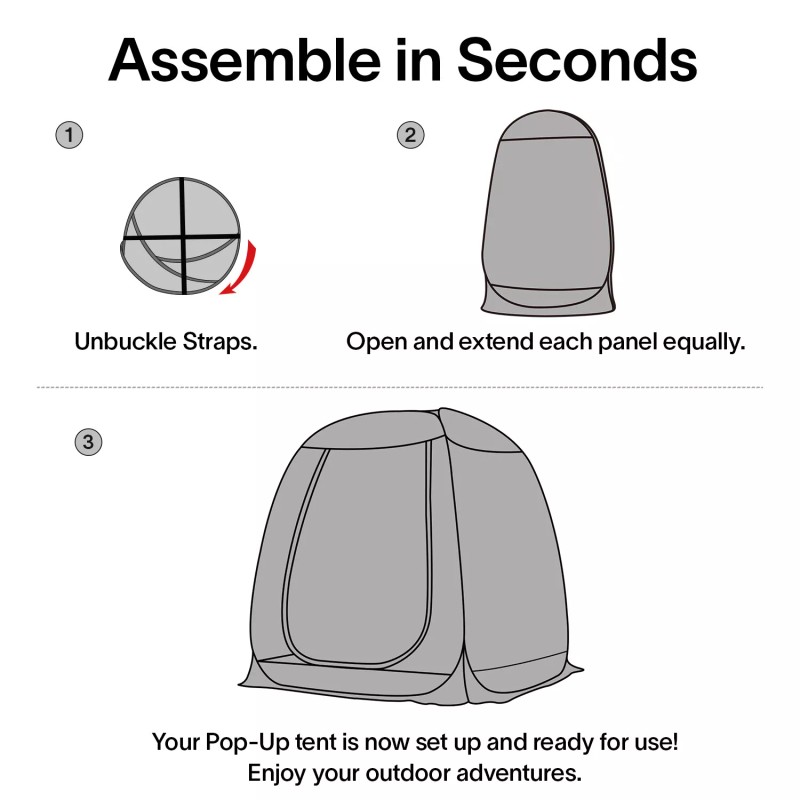 Assemble in Seconds

1

Unbuckle Straps.

2

Open and extend each panel equally.

3

Your Pop-Up tent is now set up and ready for use!
Enjoy your outdoor adventures.