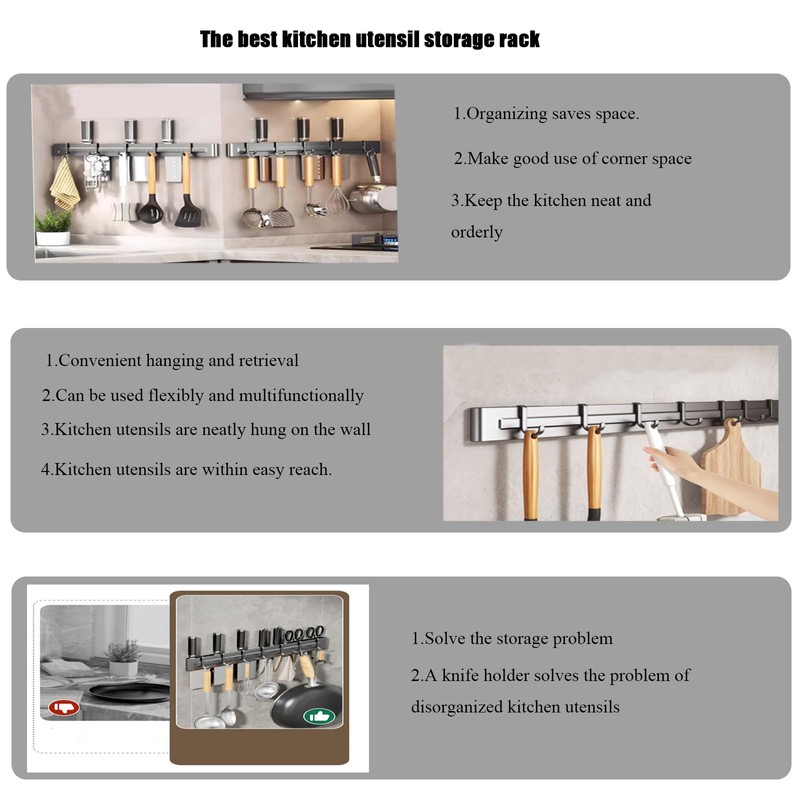 The best kitchen utensil storage rack

1.Organizing saves space.

2.Make good use of corner space

3.Keep the kitchen neat and orderly

1.Convenient hanging and retrieval

2.Can be used flexibly and multifunctionally

3.Kitchen utensils are neatly hung on the wall

4.Kitchen utensils are within easy reach.

1.Solve the storage problem

2.A knife holder solves the problem of disorganized kitchen utensils