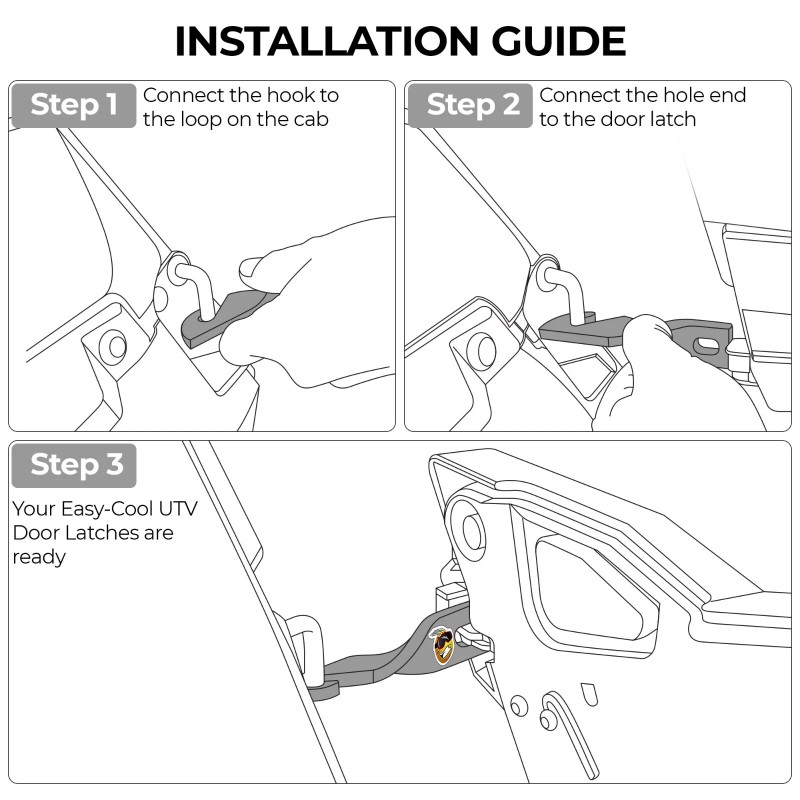 INSTALLATION GUIDE

Step 1 Connect the hook to the loop on the cab

Step 2 Connect the hole end to the door latch

Step 3

Your Easy-Cool UTV Door Latches are ready