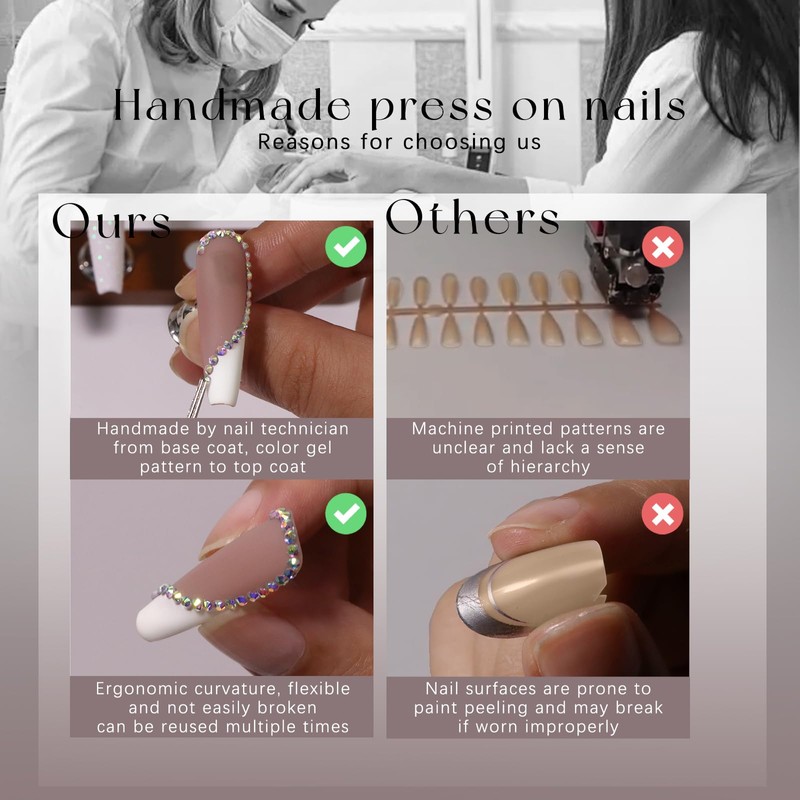 Handmade press on nails
Reasons for choosing us

Ours

Handmade by nail technician from base coat, color gel pattern to top coat

Ergonomic curvature, flexible and not easily broken can be reused multiple times

Others

Machine printed patterns are unclear and lack a sense of hierarchy

Nail surfaces are prone to paint peeling and may break if worn improperly