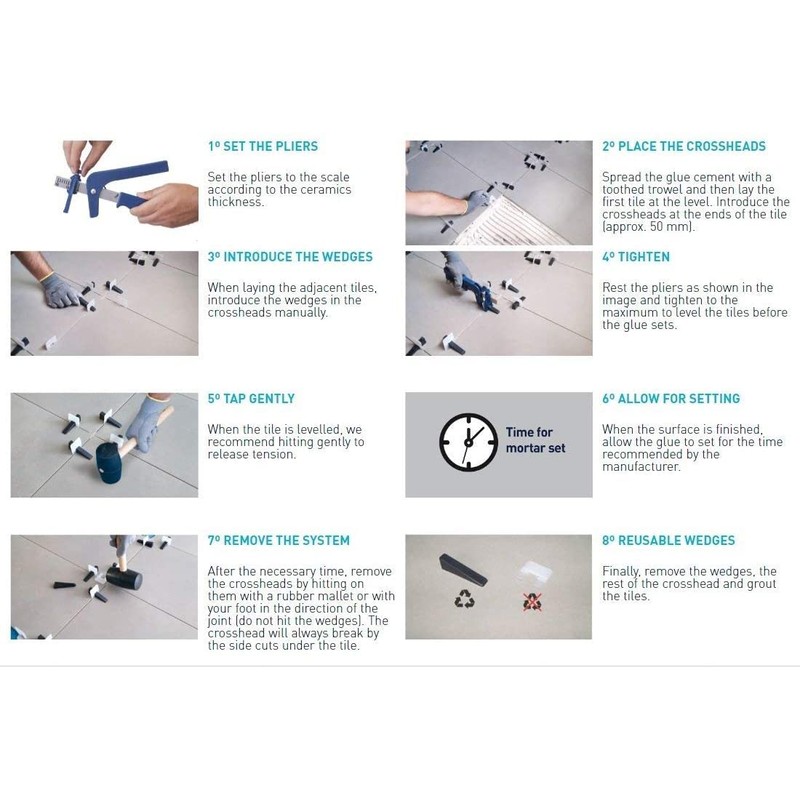 1º SET THE PLIERS

Set the pliers to the scale according to the ceramics thickness.

2º PLACE THE CROSSHEADS

Spread the glue cement with a toothed trowel and then lay the first tile at the level. Introduce the crossheads at the ends of the tile (approx. 50 mm).

3º INTRODUCE THE WEDGES

When laying the adjacent tiles, introduce the wedges in the crossheads manually.

4º TIGHTEN

Rest the pliers as shown in the image and tighten to the maximum to level the tiles before the glue sets.

5º TAP GENTLY

When the tile is levelled, we recommend hitting gently to release tension.

Time for mortar set

6º ALLOW FOR SETTING

When the surface is finished, allow the glue to set for the time recommended by the manufacturer.

7º REMOVE THE SYSTEM

After the necessary time, remove the crossheads by hitting on them with a rubber mallet or with your foot in the direction of the joint (do not hit the wedges). The crosshead will always break by the side cuts under the tile.

8º REUSABLE WEDGES

Finally, remove the wedges, the rest of the crosshead and grout the tiles.