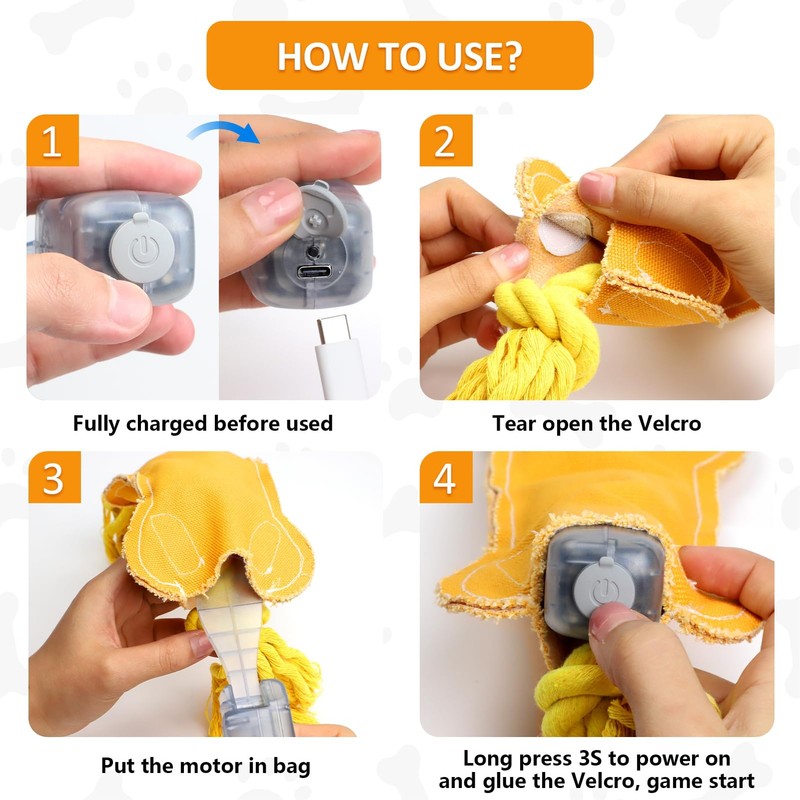 HOW TO USE?

1

Fully charged before used

2

Tear open the Velcro

3

Put the motor in bag

4

Long press 3S to power on and glue the Velcro, game start