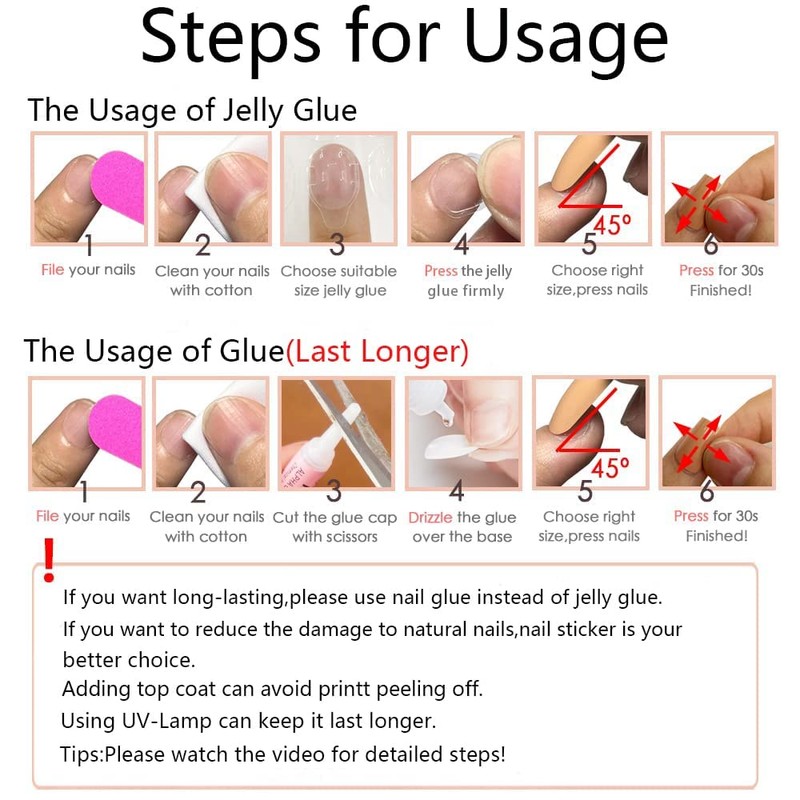 Steps for Usage

The Usage of Jelly Glue

1
File your nails

2
Clean your nails with cotton

3
Choose suitable size jelly glue

4
Press the jelly glue firmly

45°
5
Choose right size,press nails

6
Press for 30s Finished!

The Usage of Glue(Last Longer)

1
File your nails

2
Clean your nails with cotton

3
Cut the glue cap with scissors

4
Drizzle the glue over the base

45°
5
Choose right size,press nails

6
Press for 30s Finished!

!

If you want long-lasting,please use nail glue instead of jelly glue.
If you want to reduce the damage to natural nails,nail sticker is your better choice.
Adding top coat can avoid printt peeling off.
Using UV-Lamp can keep it last longer.
Tips:Please watch the video for detailed steps!