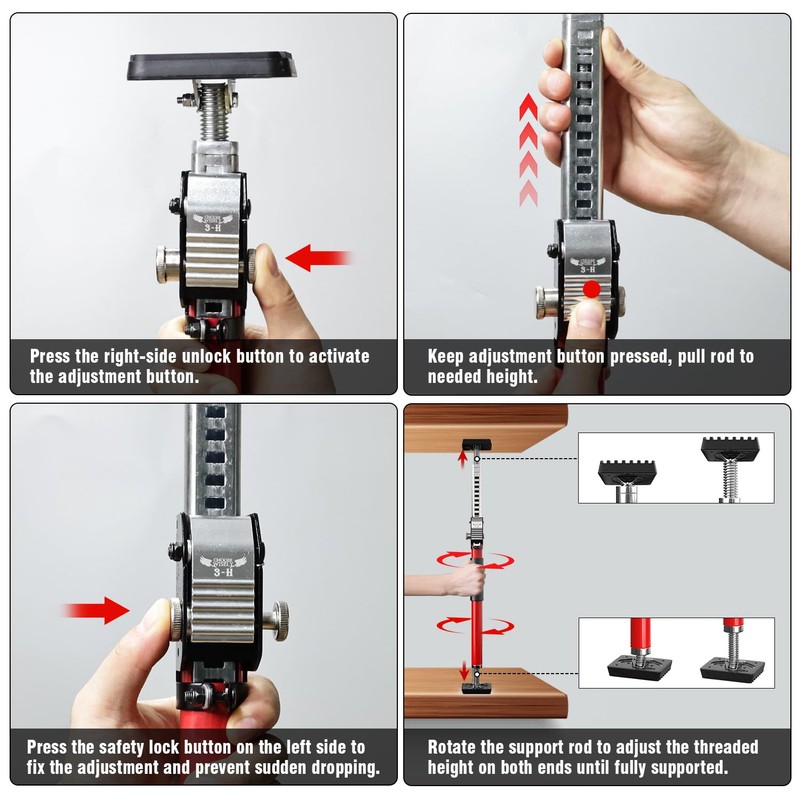 3-H

Press the right-side unlock button to activate the adjustment button.

3-H

Keep adjustment button pressed, pull rod to needed height.

3-H

Press the safety lock button on the left side to fix the adjustment and prevent sudden dropping.

Rotate the support rod to adjust the threaded height on both ends until fully supported.