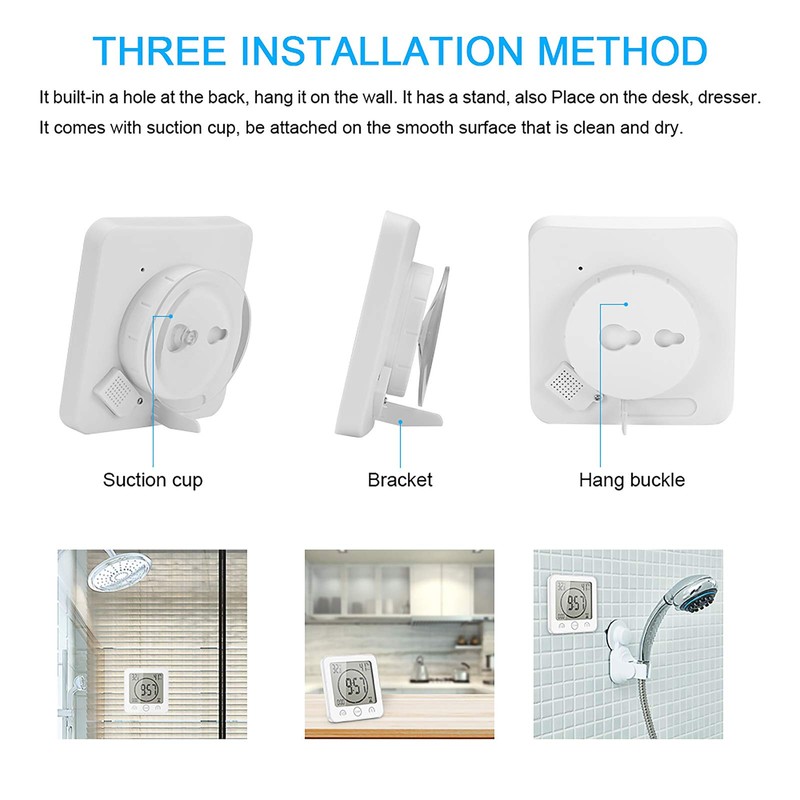 THREE INSTALLATION METHOD

It built-in a hole at the back, hang it on the wall. It has a stand, also Place on the desk, dresser. It comes with suction cup, be attached on the smooth surface that is clean and dry.

Suction cup

Bracket

Hang buckle

9:57

9:57

9:57