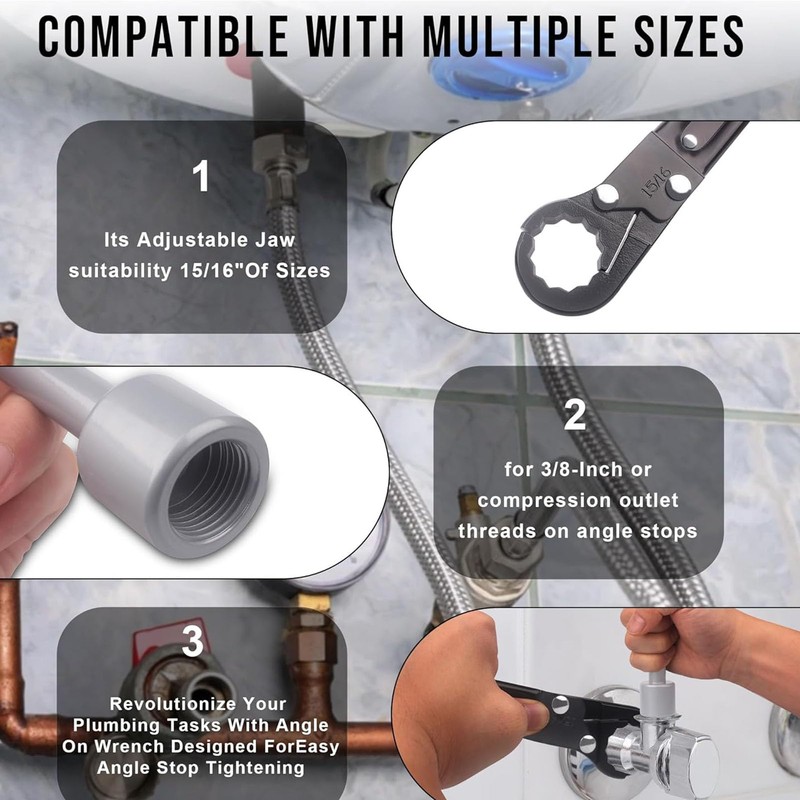 COMPATIBLE WITH MULTIPLE SIZES

1

Its Adjustable Jaw suitability 15/16"Of Sizes

15/16

2

for 3/8-Inch or compression outlet threads on angle stops

3

Revolutionize Your Plumbing Tasks With Angle On Wrench Designed ForEasy Angle Stop Tightening