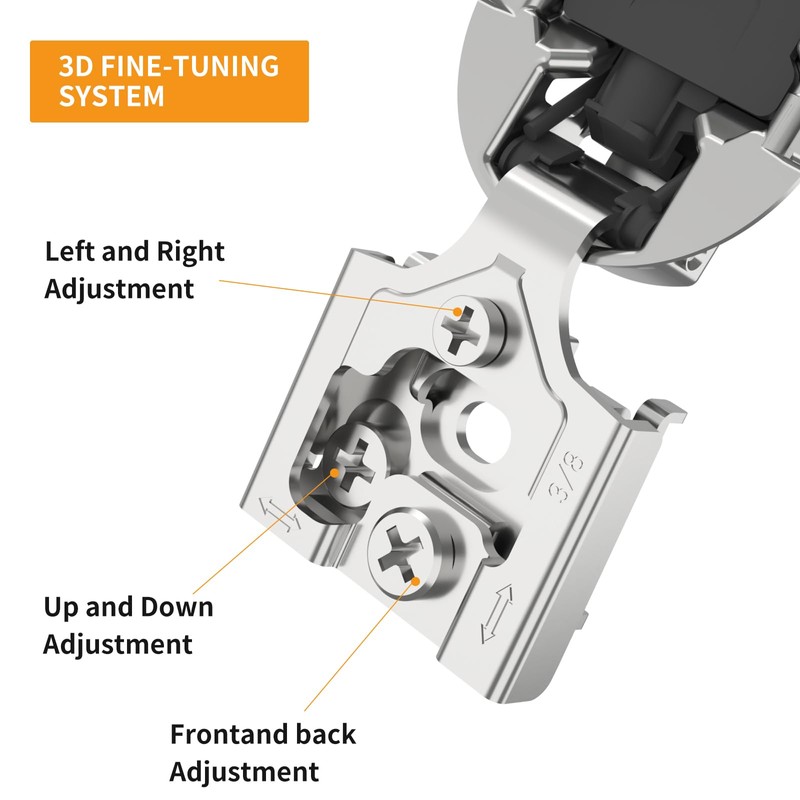 3D FINE-TUNING SYSTEM

Left and Right Adjustment

3/8

Up and Down Adjustment

Frontand back Adjustment