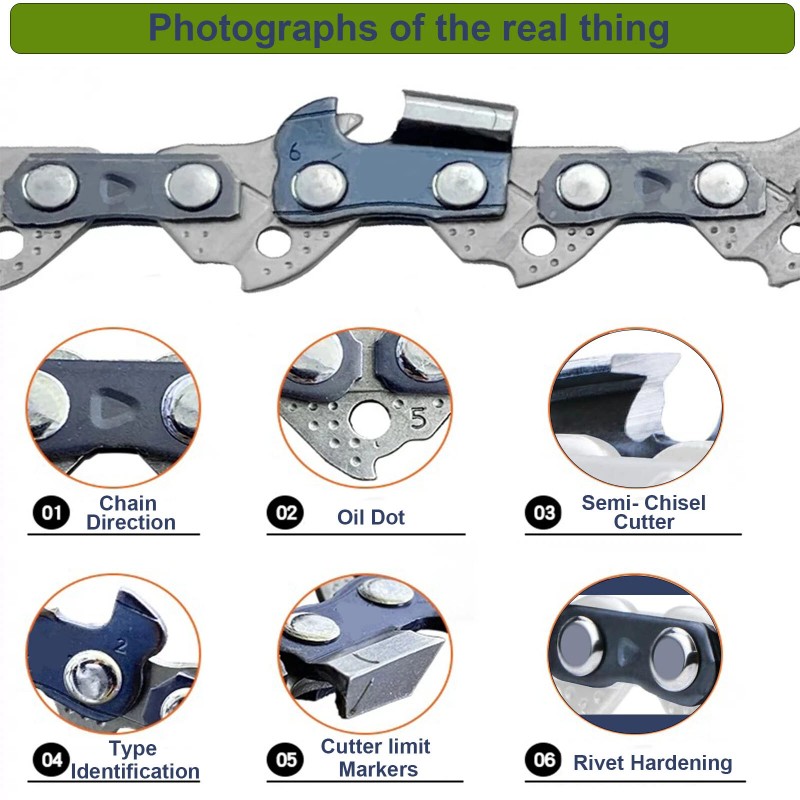 Photographs of the real thing

6

5

01 Chain Direction

02 Oil Dot

03 Semi- Chisel Cutter

2

04 Type Identification

05 Cutter limit Markers

06 Rivet Hardening