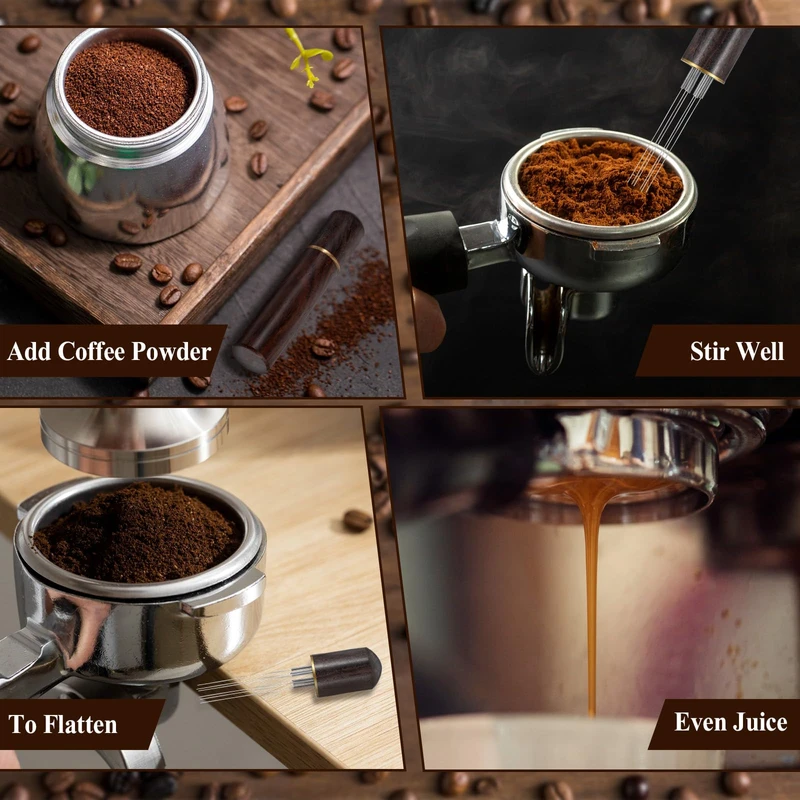 Add Coffee Powder

Stir Well

To Flatten

Even Juice