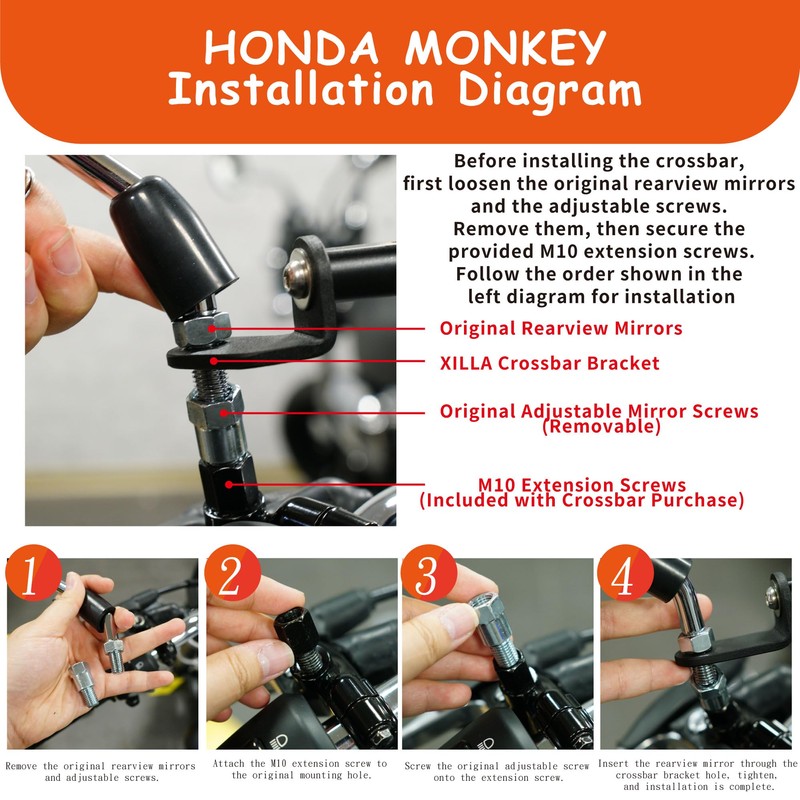 HONDA MONKEY
Installation Diagram

Before installing the crossbar, first loosen the original rearview mirrors and the adjustable screws. Remove them, then secure the provided M10 extension screws. Follow the order shown in the left diagram for installation

Original Rearview Mirrors

XILLA Crossbar Bracket

Original Adjustable Mirror Screws (Removable)

M10 Extension Screws (Included with Crossbar Purchase)

1
Remove the original rearview mirrors and adjustable screws.

2
Attach the M10 extension screw to the original mounting hole.

3
Screw the original adjustable screw onto the extension screw.

4
Insert the rearview mirror through the crossbar bracket hole, tighten, and installation is complete.