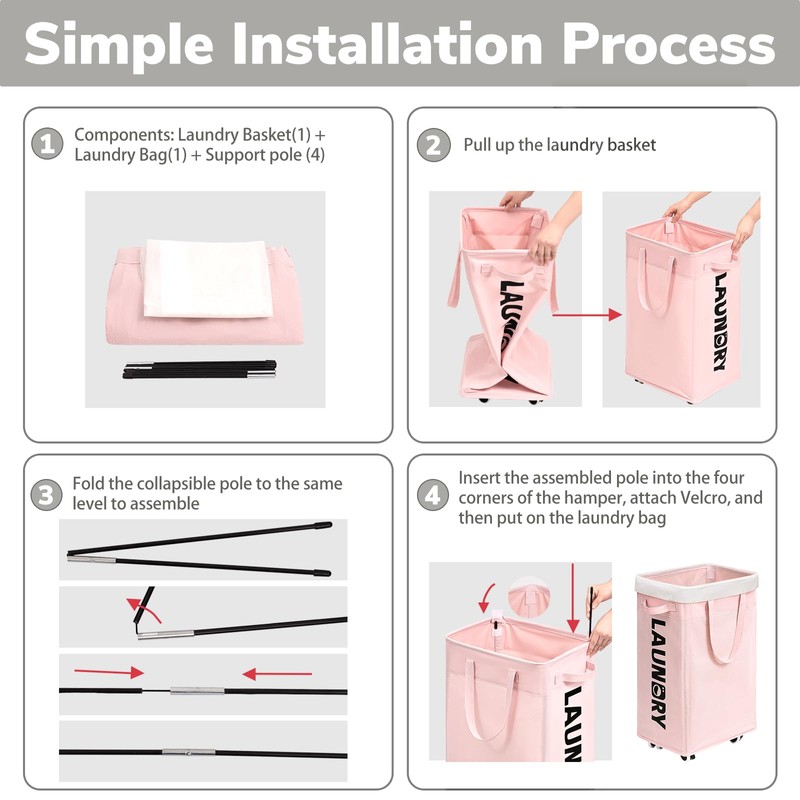 Simple Installation Process

1 Components: Laundry Basket(1) + Laundry Bag(1) + Support pole (4)

2 Pull up the laundry basket

LAUN

LAUNDRY

3 Fold the collapsible pole to the same level to assemble

4 Insert the assembled pole into the four corners of the hamper, attach Velcro, and then put on the laundry bag

LAUN

LAUNDRY