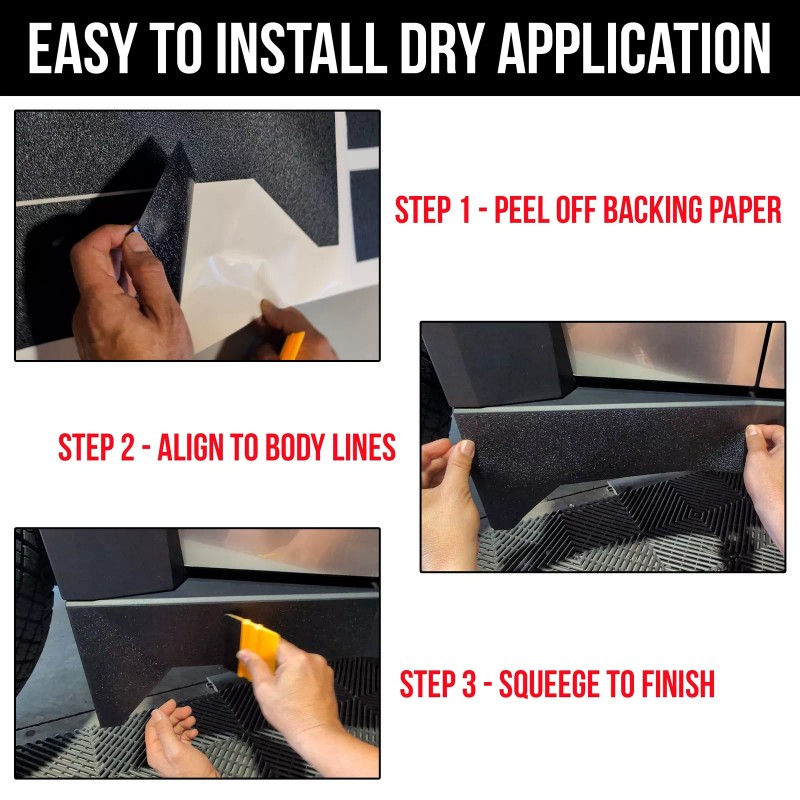 EASY TO INSTALL DRY APPLICATION

STEP 1 - PEEL OFF BACKING PAPER

STEP 2 - ALIGN TO BODY LINES

STEP 3 - SQUEEGE TO FINISH