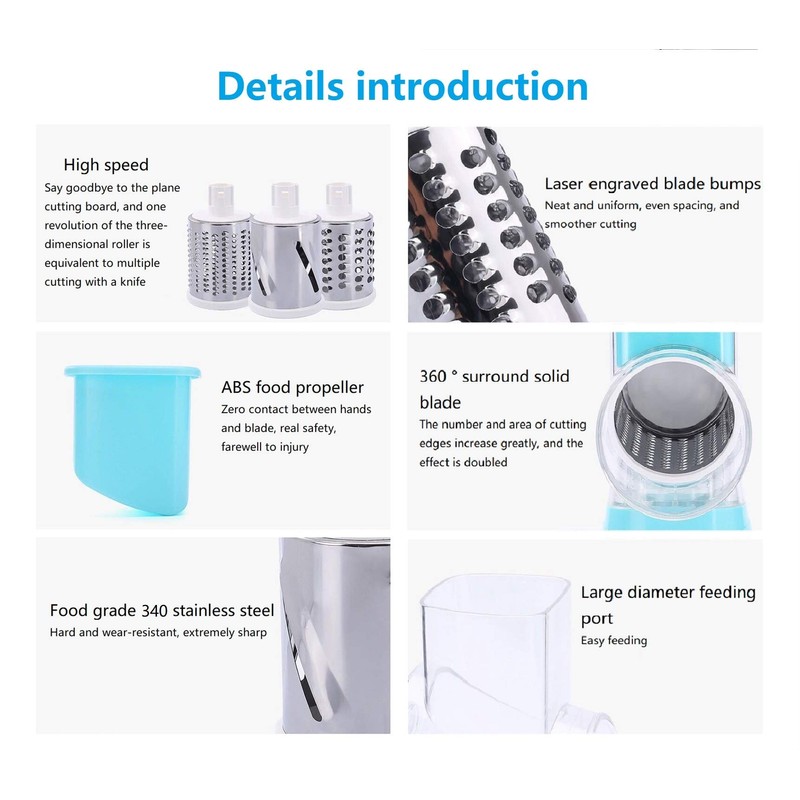 Details introduction

High speed
Say goodbye to the plane cutting board, and one revolution of the three-dimensional roller is equivalent to multiple cutting with a knife

Laser engraved blade bumps
Neat and uniform, even spacing, and smoother cutting

ABS food propeller
Zero contact between hands and blade, real safety, farewell to injury

360 ° surround solid blade
The number and area of cutting edges increase greatly, and the effect is doubled

Food grade 340 stainless steel
Hard and wear-resistant, extremely sharp

Large diameter feeding port
Easy feeding