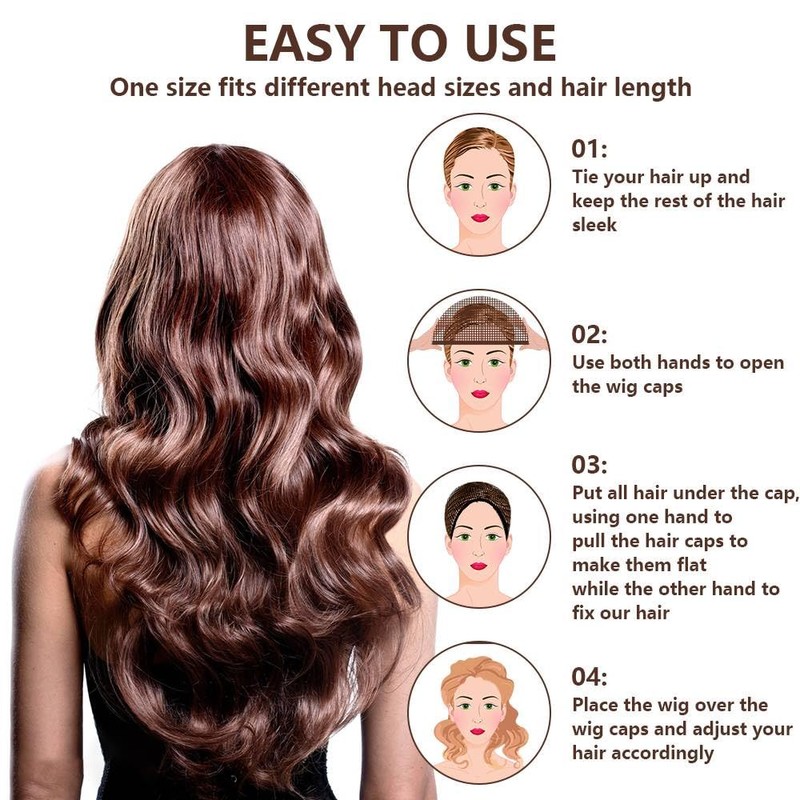 EASY TO USE

One size fits different head sizes and hair length

01:
Tie your hair up and keep the rest of the hair sleek

02:
Use both hands to open the wig caps

03:
Put all hair under the cap, using one hand to pull the hair caps to make them flat while the other hand to fix our hair

04:
Place the wig over the wig caps and adjust your hair accordingly