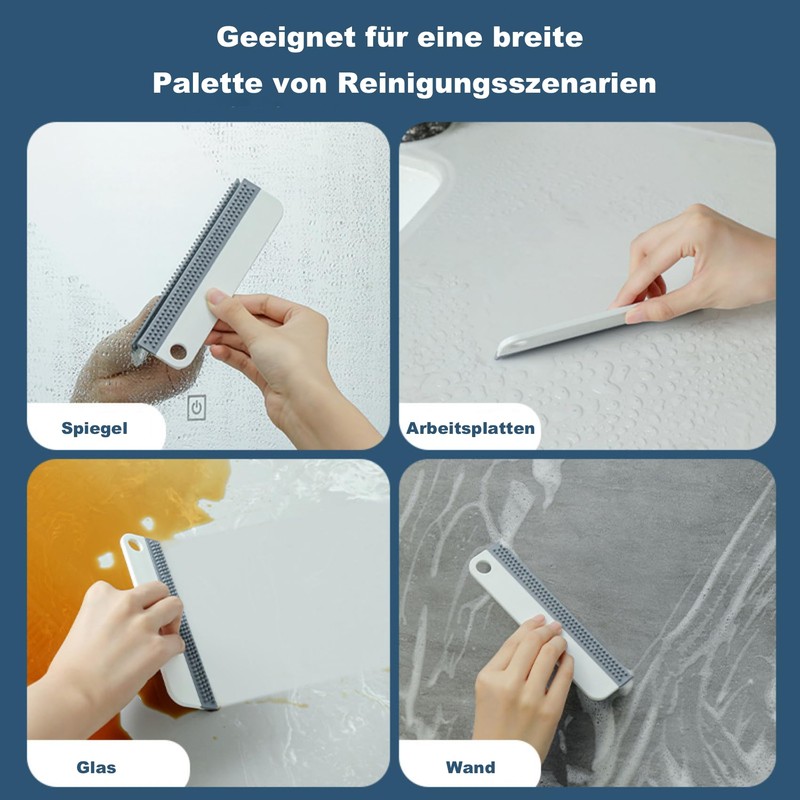 Geeignet für eine breite
Palette von Reinigungsszenarien

Spiegel

Arbeitsplatten

Glas

Wand