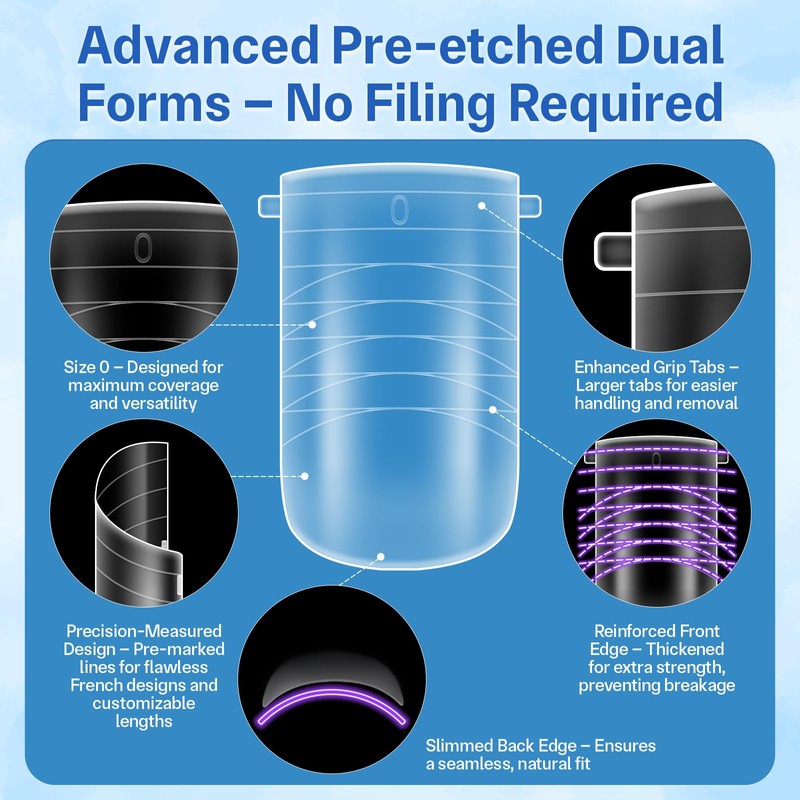 Advanced Pre-etched Dual Forms – No Filing Required

Size 0 – Designed for maximum coverage and versatility

Enhanced Grip Tabs – Larger tabs for easier handling and removal

Precision-Measured Design – Pre-marked lines for flawless French designs and customizable lengths

Reinforced Front Edge – Thickened for extra strength, preventing breakage

Slimmed Back Edge – Ensures a seamless, natural fit