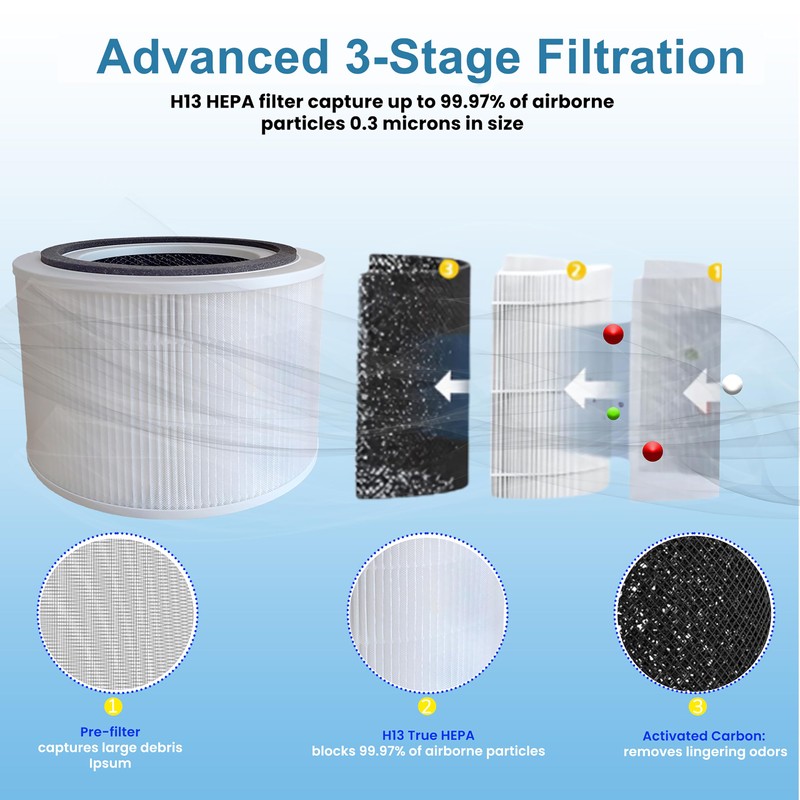 Advanced 3-Stage Filtration

H13 HEPA filter capture up to 99.97% of airborne particles 0.3 microns in size

3

2

1

1

Pre-filter
captures large debris
Ipsum

2

H13 True HEPA
blocks 99.97% of airborne particles

3

Activated Carbon:
removes lingering odors