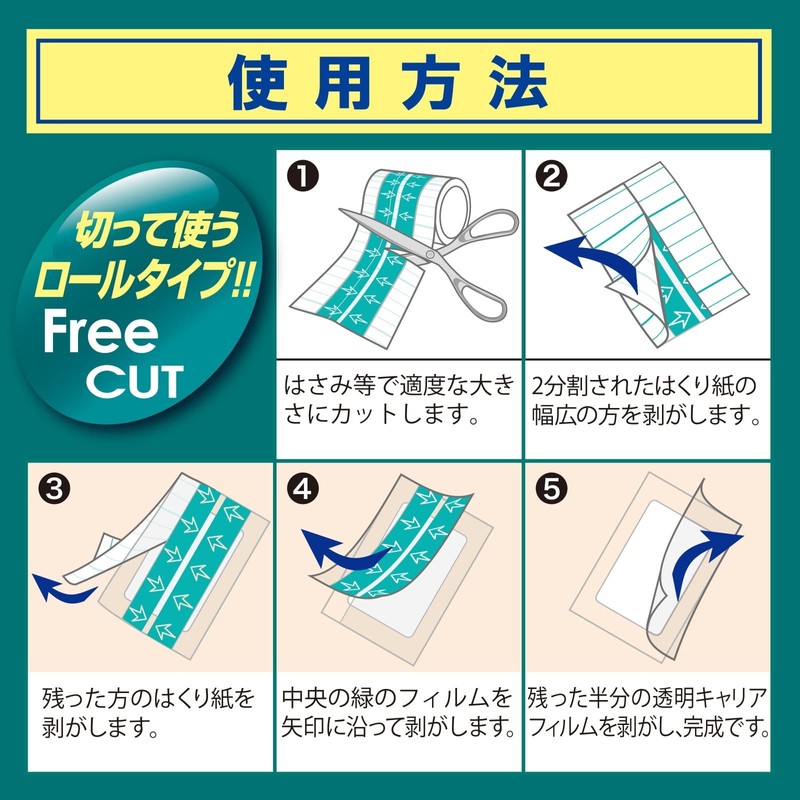 使用方法

切って使う
ロールタイプ!!
Free
CUT

❶
はさみ等で適度な大きさにカットします。

❷
2分割されたはくり紙の幅広の方を剥がします。

❸
残った方のはくり紙を剥がします。

❹
中央の緑のフィルムを矢印に沿って剥がします。

❺
残った半分の透明キャリアフィルムを剥がし、完成です。