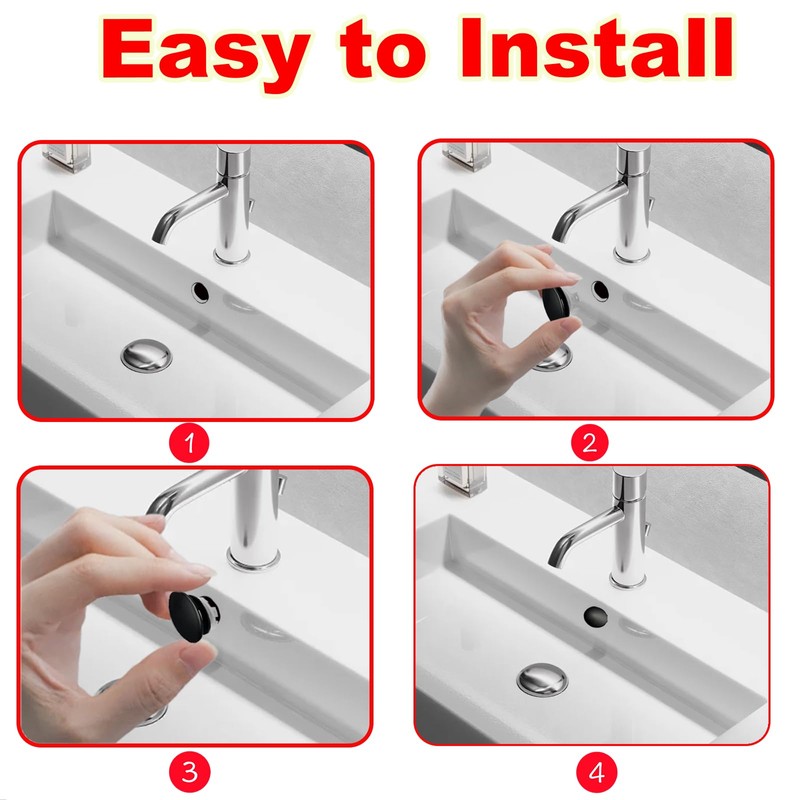 Easy to Install

1

2

3

4