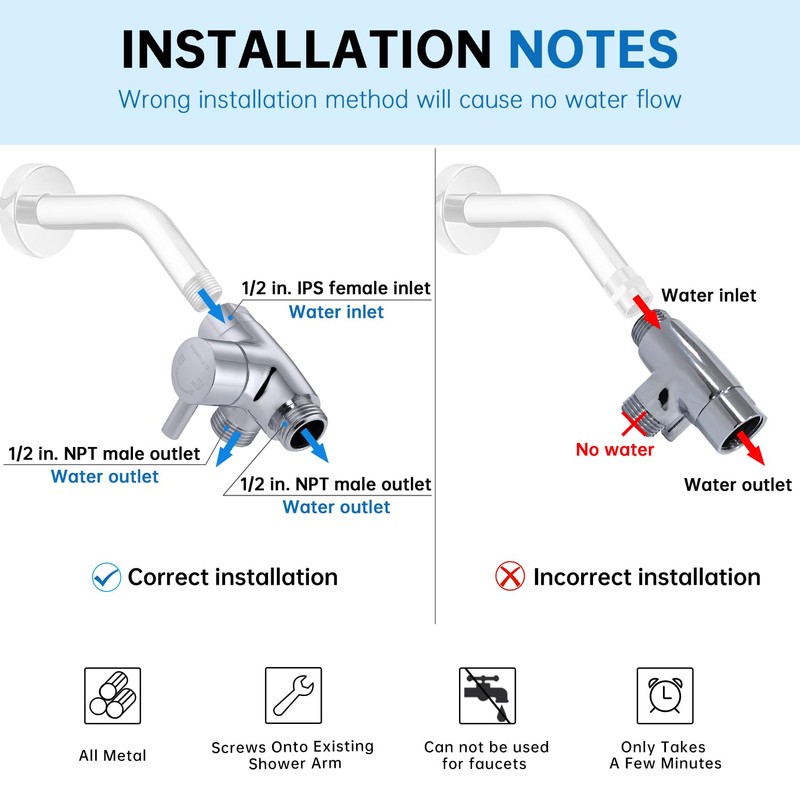 INSTALLATION NOTES
Wrong installation method will cause no water flow

1/2 in. IPS female inlet
Water inlet
1/2 in. NPT male outlet
Water outlet
1/2 in. NPT male outlet
Water outlet

Correct installation

Water inlet
No water
Water outlet

Incorrect installation

All Metal

Screws Onto Existing Shower Arm

Can not be used for faucets

Only Takes A Few Minutes