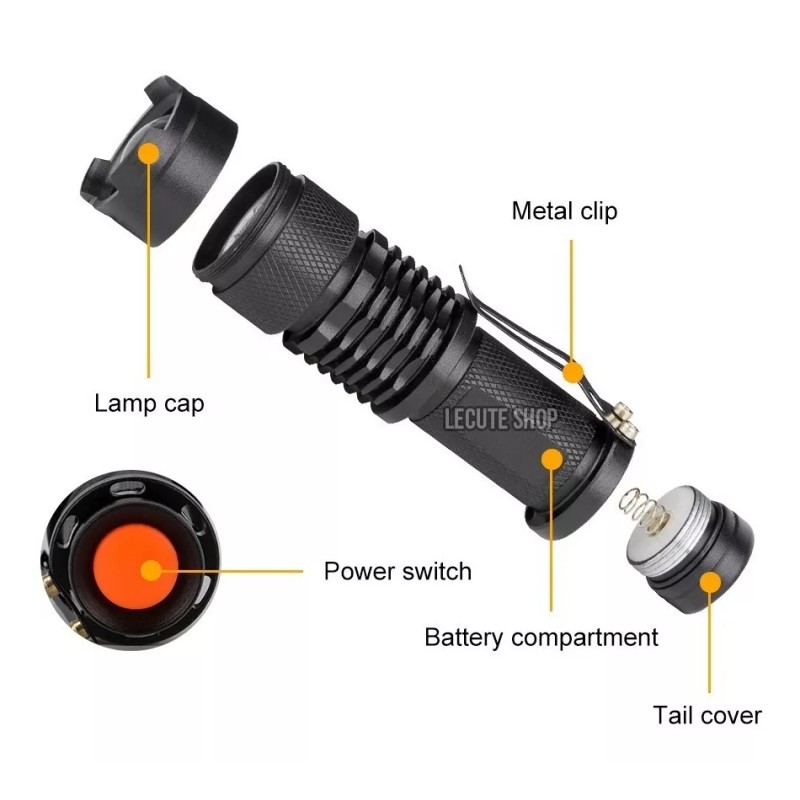 Metal clip

Lamp cap

LECUTE SHOP

Power switch

Battery compartment

Tail cover