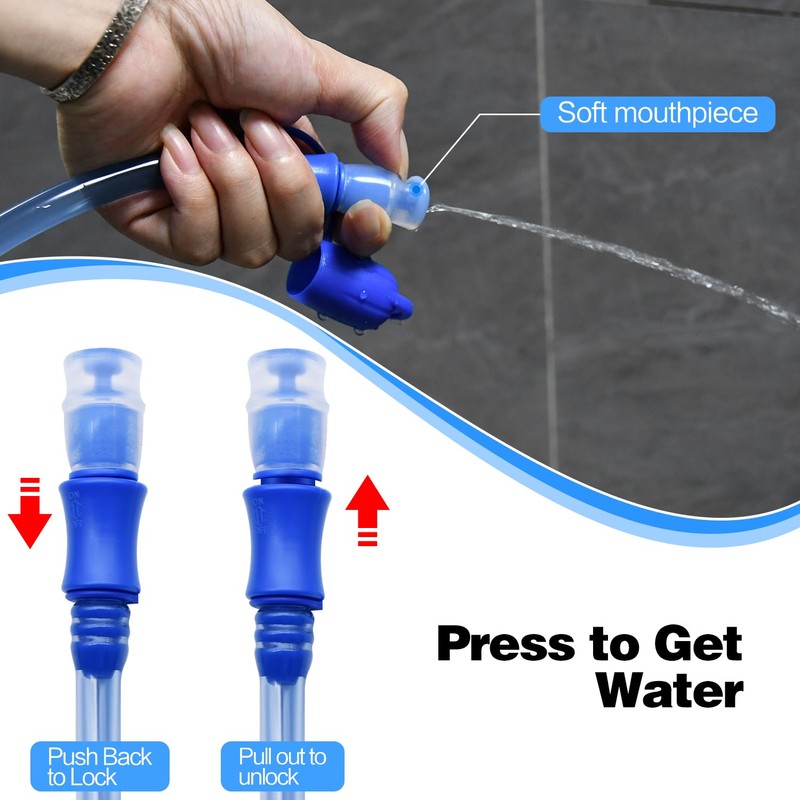 Soft mouthpiece

Press to Get Water

Push Back to Lock

Pull out to unlock