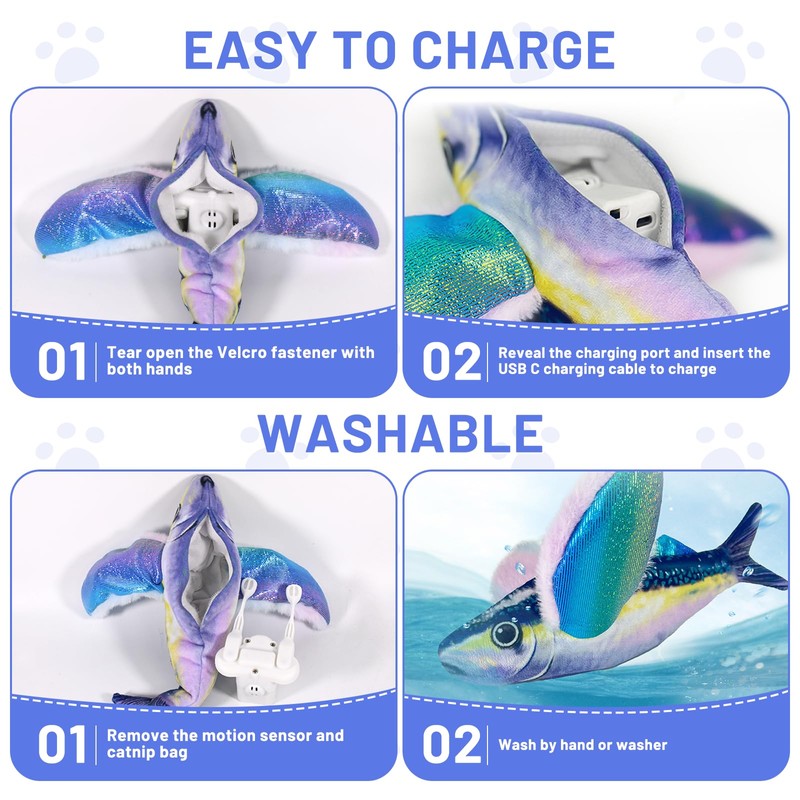 EASY TO CHARGE

01 Tear open the Velcro fastener with both hands

02 Reveal the charging port and insert the USB C charging cable to charge

WASHABLE

01 Remove the motion sensor and catnip bag

02 Wash by hand or washer