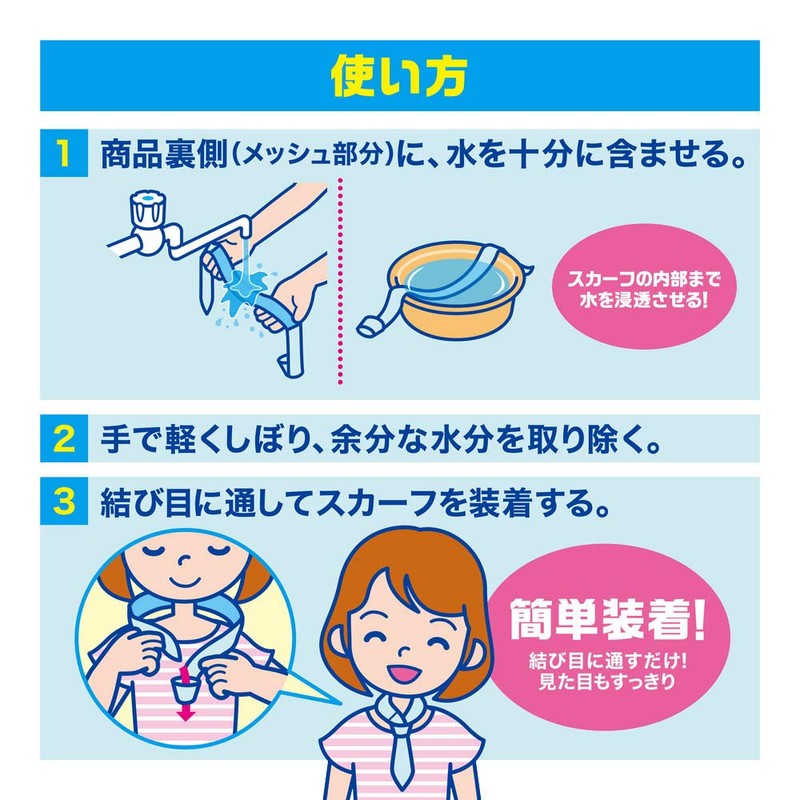 使い方

1 商品裏側(メッシュ部分)に、水を十分に含ませる。

スカーフの内部まで水を浸透させる!

2 手で軽くしぼり、余分な水分を取り除く。

3 結び目に通してスカーフを装着する。

簡単装着!
結び目に通すだけ!
見た目もすっきり