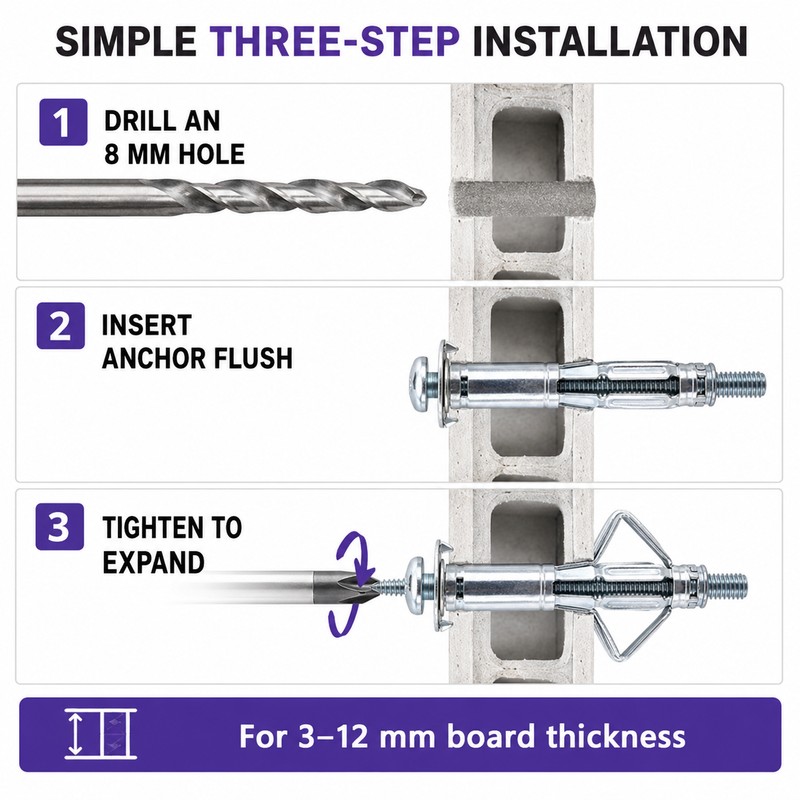 SIMPLE THREE-STEP INSTALLATION

1 DRILL AN 8 MM HOLE

2 INSERT ANCHOR FLUSH

3 TIGHTEN TO EXPAND

For 3–12 mm board thickness