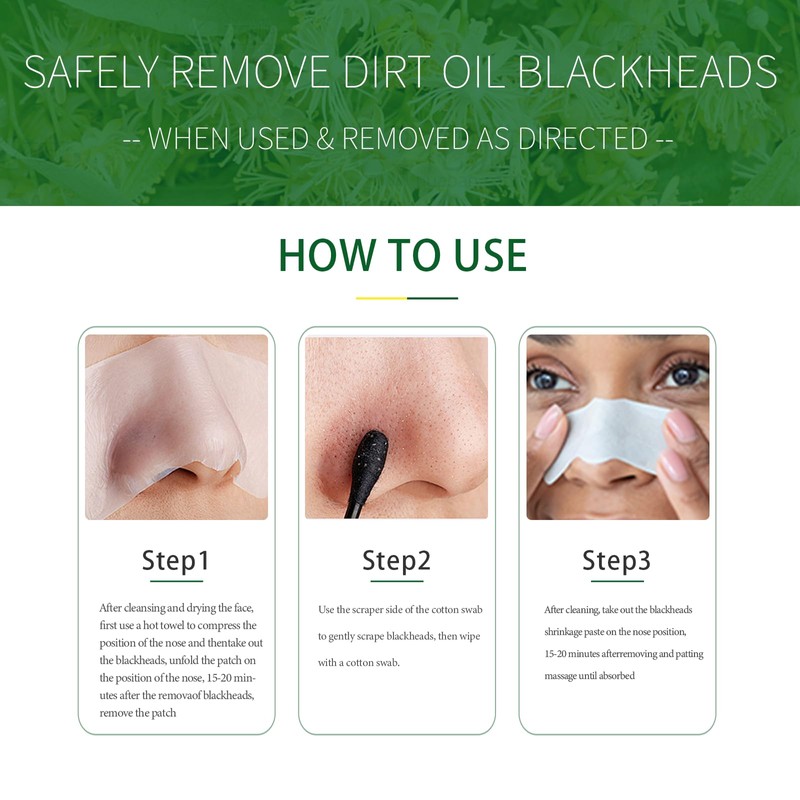 SAFELY REMOVE DIRT OIL BLACKHEADS

-- WHEN USED & REMOVED AS DIRECTED --

HOW TO USE

Step1

After cleansing and drying the face, first use a hot towel to compress the position of the nose and thentake out the blackheads, unfold the patch on the position of the nose, 15-20 minutes after the removaof blackheads, remove the patch

Step2

Use the scraper side of the cotton swab to gently scrape blackheads, then wipe with a cotton swab.

Step3

After cleaning, take out the blackheads shrinkage paste on the nose position, 15-20 minutes afterremoving and patting massage until absorbed