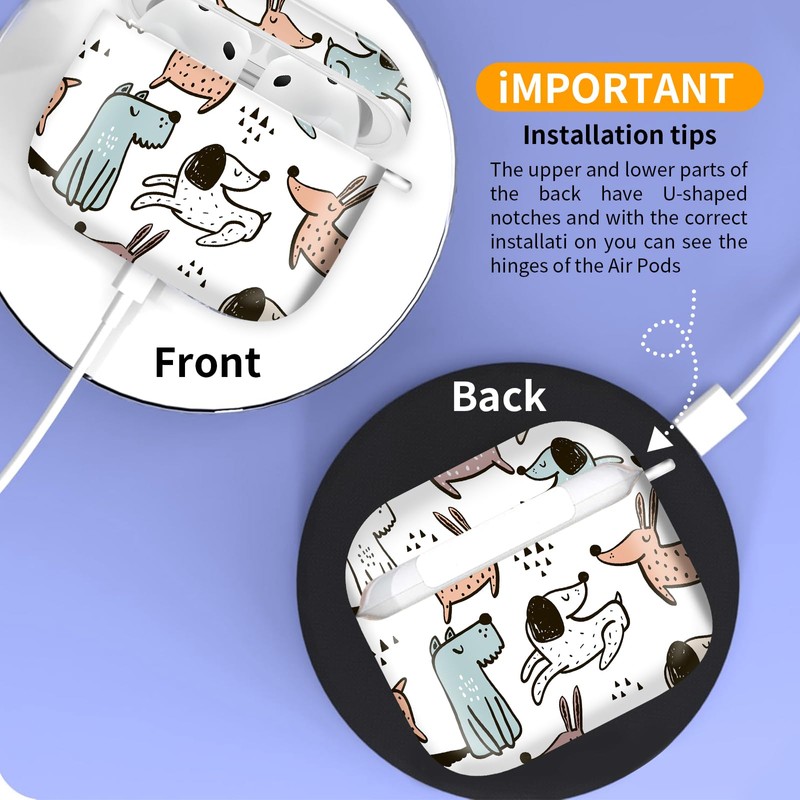 iMPORTANT

Installation tips

The upper and lower parts of the back have U-shaped notches and with the correct installati on you can see the hinges of the Air Pods

Front

Back