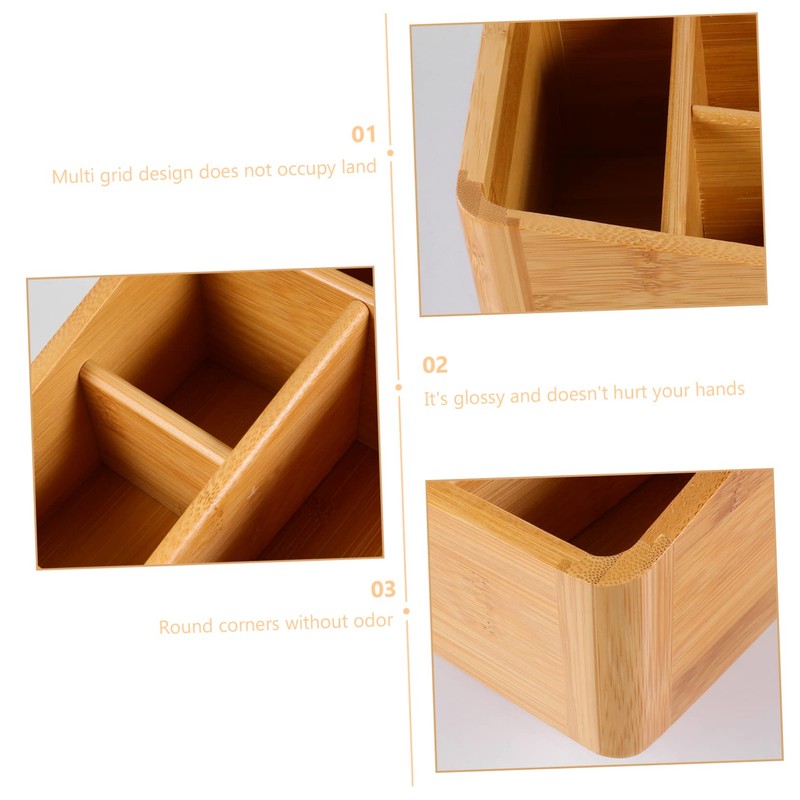 01
Multi grid design does not occupy land

02
It's glossy and doesn't hurt your hands

03
Round corners without odor