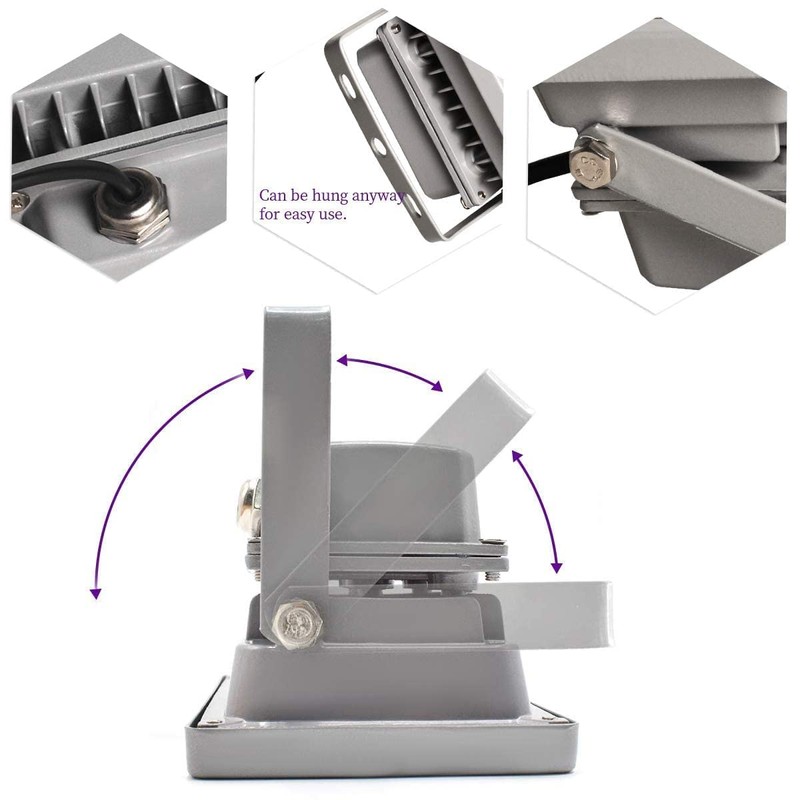 Can be hung anyway for easy use.