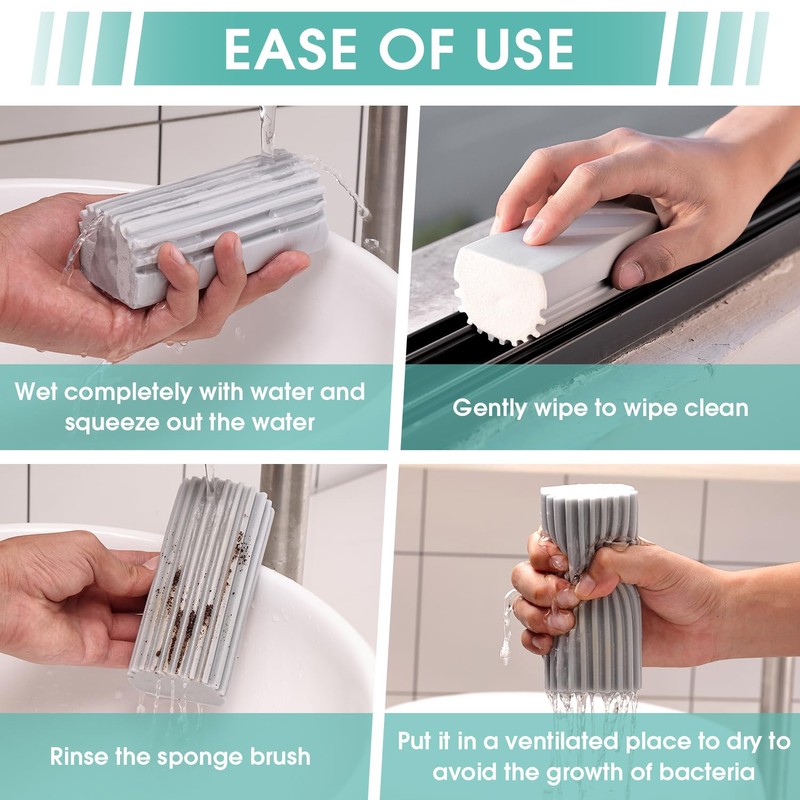 EASE OF USE

Wet completely with water and squeeze out the water

Gently wipe to wipe clean

Rinse the sponge brush

Put it in a ventilated place to dry to avoid the growth of bacteria