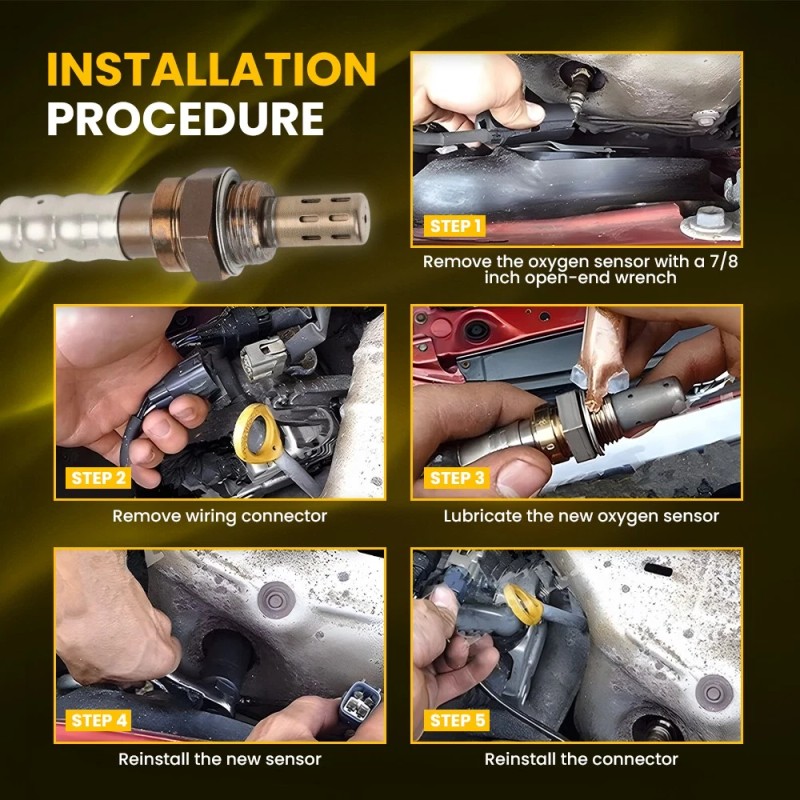 INSTALLATION PROCEDURE

STEP 1

Remove the oxygen sensor with a 7/8 inch open-end wrench

STEP 2

Remove wiring connector

STEP 3

Lubricate the new oxygen sensor

STEP 4

Reinstall the new sensor

STEP 5

Reinstall the connector