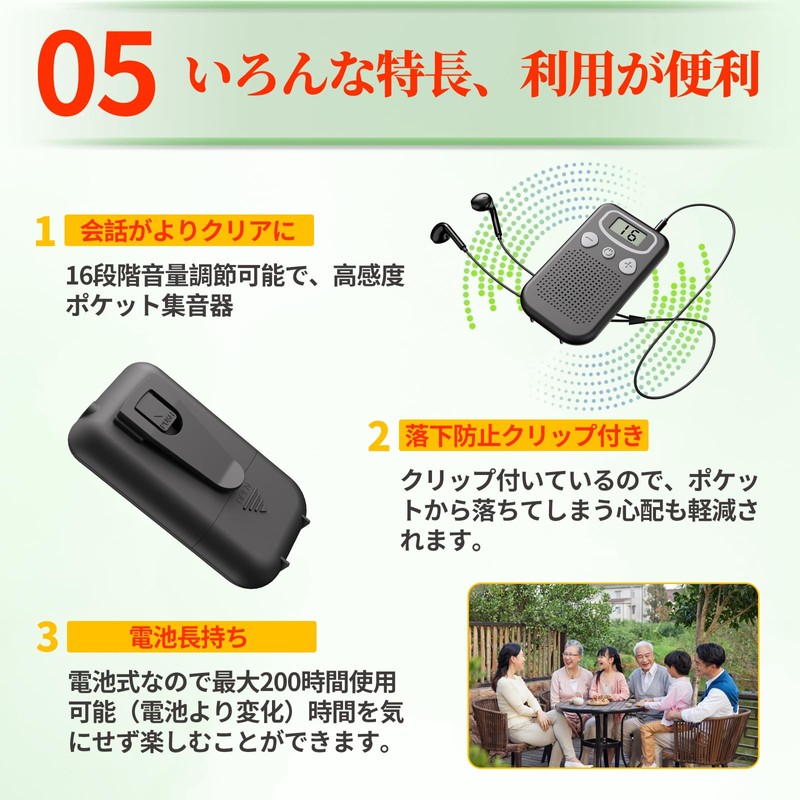 05 いろんな特長、利用が便利

1 会話がよりクリアに

16段階音量調節可能で、高感度ポケット集音器

16

2 落下防止クリップ付き

クリップ付いているので、ポケットから落ちてしまう心配も軽減されます。

3 電池長持ち

電池式なので最大200時間使用可能（電池より変化）時間を気にせず楽しむことができます。