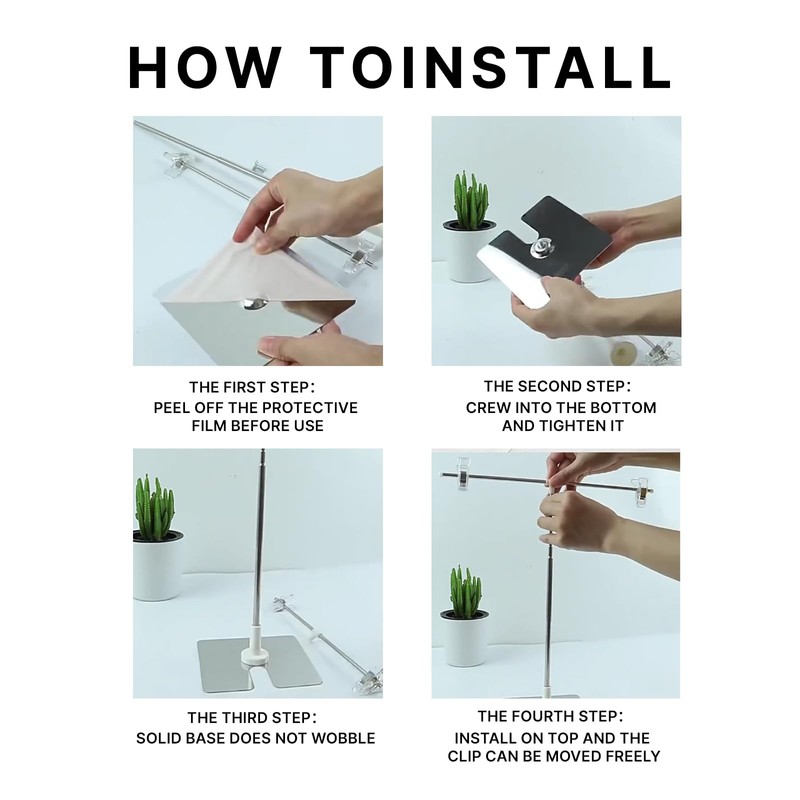 HOW TOINSTALL

THE FIRST STEP:
PEEL OFF THE PROTECTIVE FILM BEFORE USE

THE SECOND STEP:
CREW INTO THE BOTTOM AND TIGHTEN IT

THE THIRD STEP:
SOLID BASE DOES NOT WOBBLE

THE FOURTH STEP:
INSTALL ON TOP AND THE CLIP CAN BE MOVED FREELY