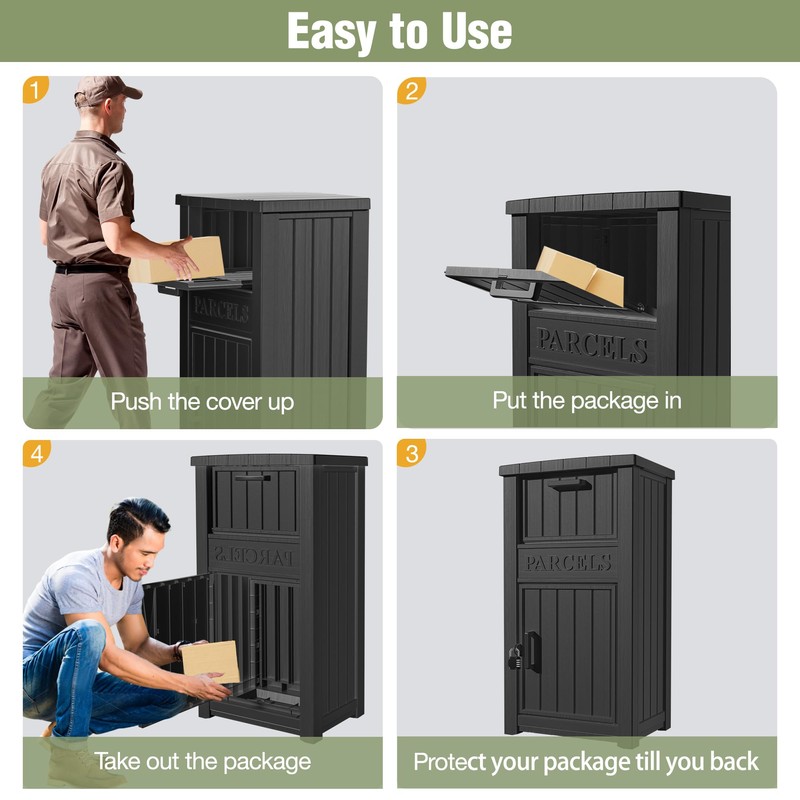 Easy to Use

1

PARCELS

Push the cover up

2

PARCELS

Put the package in

4

PARCELS

Take out the package

3

PARCELS

Protect your package till you back