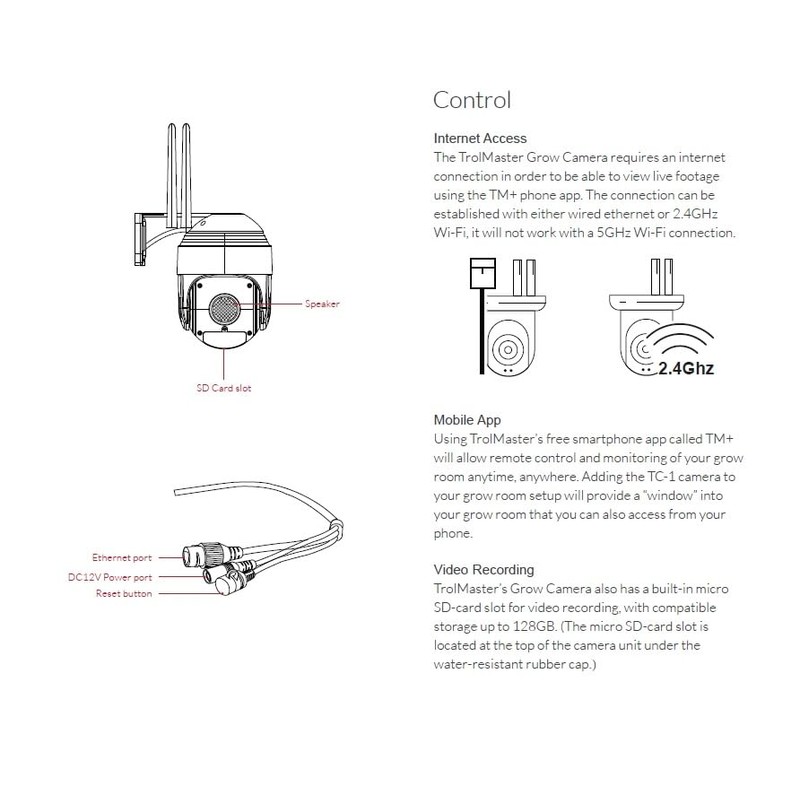 Speaker

SD Card slot

Ethernet port
DC12V Power port
Reset button

Control

Internet Access
The TrolMaster Grow Camera requires an internet connection in order to be able to view live footage using the TM+ phone app. The connection can be established with either wired ethernet or 2.4GHz Wi-Fi, it will not work with a 5GHz Wi-Fi connection.

2.4Ghz

Mobile App
Using TrolMaster's free smartphone app called TM+ will allow remote control and monitoring of your grow room anytime, anywhere. Adding the TC-1 camera to your grow room setup will provide a "window" into your grow room that you can also access from your phone.

Video Recording
TrolMaster's Grow Camera also has a built-in micro SD-card slot for video recording, with compatible storage up to 128GB. (The micro SD-card slot is located at the top of the camera unit under the water-resistant rubber cap.)