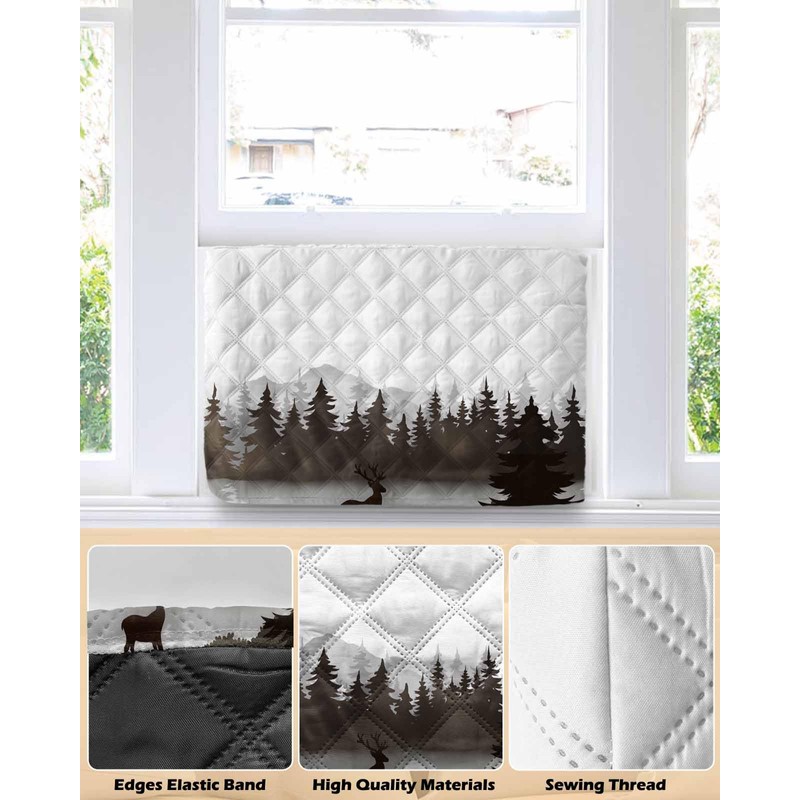 Edges Elastic Band

High Quality Materials

Sewing Thread